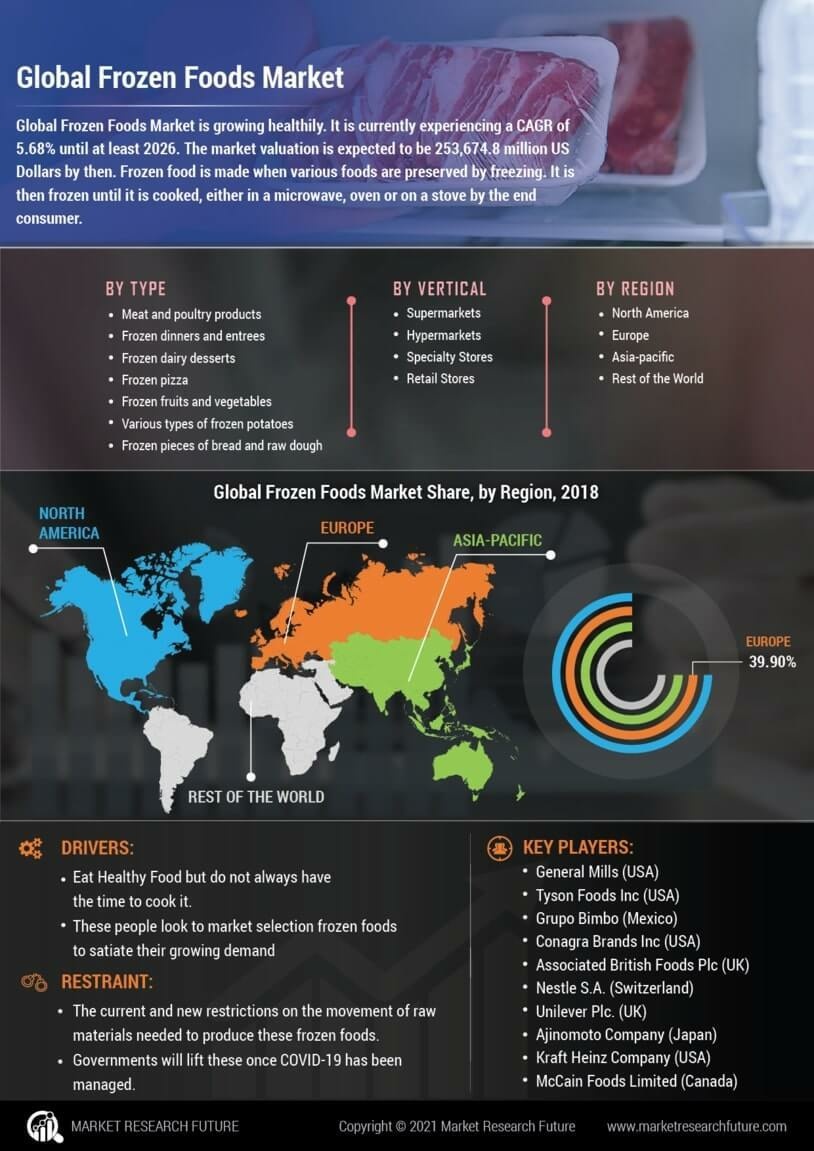 Global Frozen Foods Market

Global Frozen Foods Market is growing healthily. It is currently experiencing a CAGR of 5.68% until at least 2026. The market valuation is expected to be 253,674.8 million US Dollars by then. Frozen food is made when various foods are preserved by freezing. It is then frozen until it is cooked, either in a microwave, oven or on a stove by the end consumer.

BY TYPE
- Meat and poultry products
- Frozen dinners and entrees
- Frozen dairy desserts
- Frozen pizza
- Frozen fruits and vegetables
- Various types of frozen potatoes
- Frozen pieces of bread and raw dough

BY VERTICAL
- Supermarkets
- Hypermarkets
- Specialty Stores
- Retail Stores

BY REGION
- North America
- Europe
- Asia-pacific
- Rest of the World

Global Frozen Foods Market Share, by Region, 2018

NORTH AMERICA
EUROPE
ASIA-PACIFIC
REST OF THE WORLD
EUROPE
39.90%

DRIVERS:
- Eat Healthy Food but do not always have the time to cook it.
- These people look to market selection frozen foods to satiate their growing demand

RESTRAINT:
- The current and new restrictions on the movement of raw materials needed to produce these frozen foods.
- Governments will lift these once COVID-19 has been managed.

KEY PLAYERS:
- General Mills (USA)
- Tyson Foods Inc (USA)
- Grupo Bimbo (Mexico)
- Conagra Brands Inc (USA)
- Associated British Foods Plc (UK)
- Nestle S.A. (Switzerland)
- Unilever Plc. (UK)
- Ajinomoto Company (Japan)
- Kraft Heinz Company (USA)
- McCain Foods Limited (Canada)

MARKET RESEARCH FUTURE
Copyright © 2021 Market Research Future
www.marketresearchfuture.com