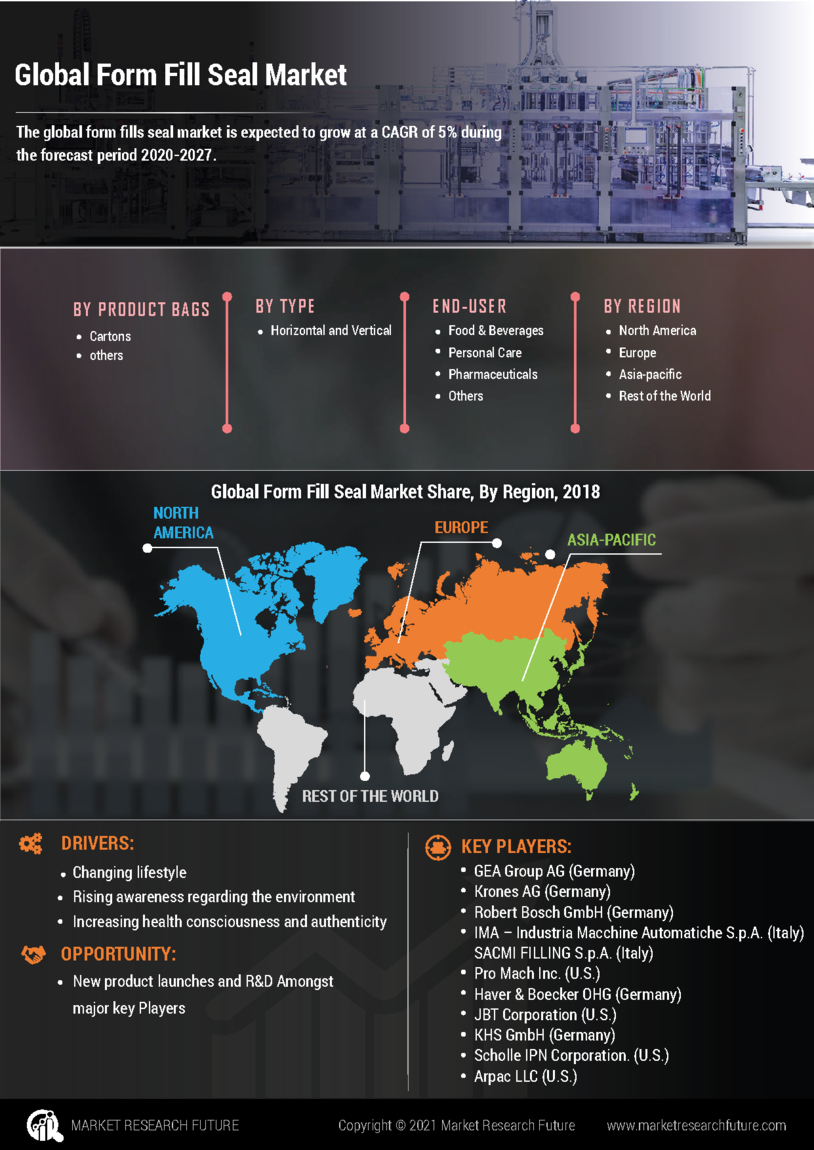 Global Form Fill Seal Market

The global form fills seal market is expected to grow at a CAGR of 5% during the forecast period 2020-2027.

BY PRODUCT BAGS
- Cartons
- others

BY TYPE
- Horizontal and Vertical

END-USER
- Food & Beverages
- Personal Care
- Pharmaceuticals
- Others

BY REGION
- North America
- Europe
- Asia-pacific
- Rest of the World

Global Form Fill Seal Market Share, By Region, 2018

NORTH AMERICA

EUROPE

ASIA-PACIFIC

REST OF THE WORLD

DRIVERS:
- Changing lifestyle
- Rising awareness regarding the environment
- Increasing health consciousness and authenticity

OPPORTUNITY:
- New product launches and R&D Amongst major key Players

KEY PLAYERS:
- GEA Group AG (Germany)
- Krones AG (Germany)
- Robert Bosch GmbH (Germany)
- IMA – Industria Macchine Automatiche S.p.A. (Italy) SACMI FILLING S.p.A. (Italy)
- Pro Mach Inc. (U.S.)
- Haver & Boecker OHG (Germany)
- JBT Corporation (U.S.)
- KHS GmbH (Germany)
- Scholle IPN Corporation. (U.S.)
- Arpac LLC (U.S.)

MARKET RESEARCH FUTURE

Copyright © 2021 Market Research Future

www.marketresearchfuture.com