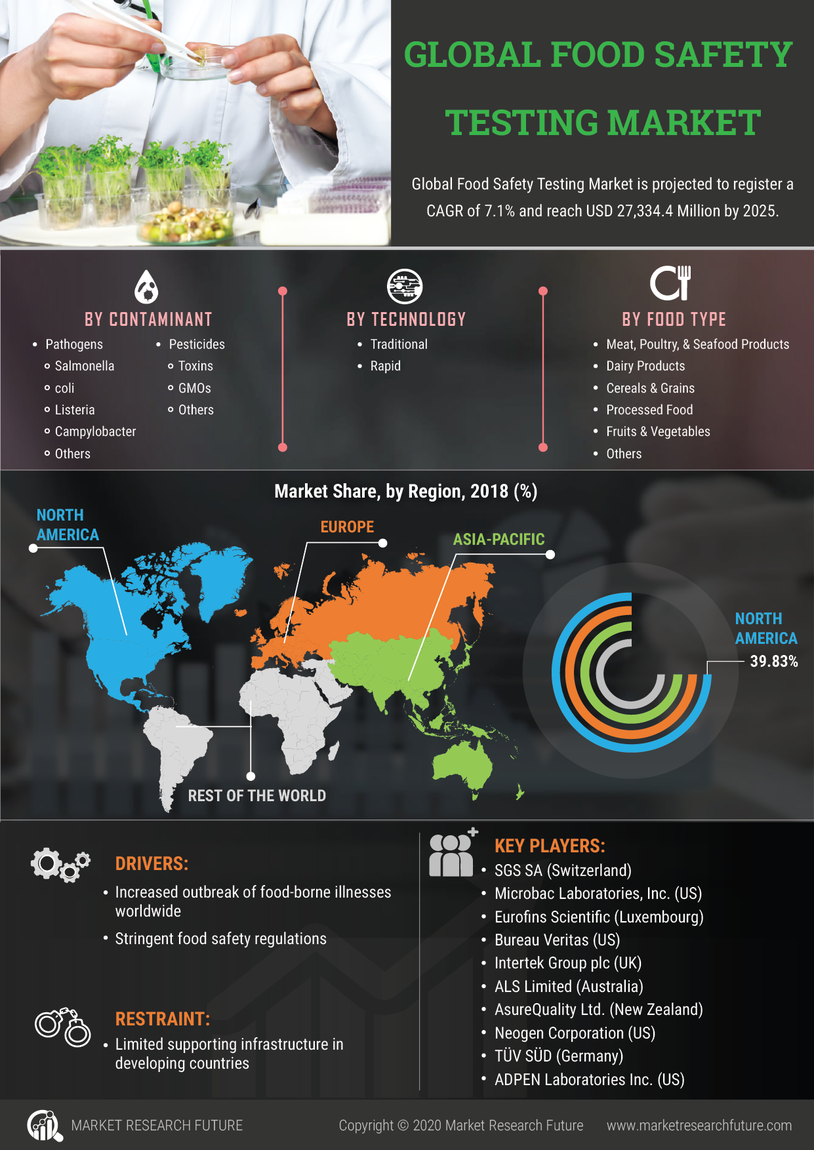 GLOBAL FOOD SAFETY TESTING MARKET

Global Food Safety Testing Market is projected to register a CAGR of 7.1% and reach USD 27,334.4 Million by 2025.

BY CONTAMINANT

- Pathogens
  - Salmonella
  - coli
  - Listeria
  - Campylobacter
  - Others
- Pesticides
  - Toxins
  - GMOs
  - Others

BY TECHNOLOGY

- Traditional
- Rapid

BY FOOD TYPE

- Meat, Poultry, & Seafood Products
- Dairy Products
- Cereals & Grains
- Processed Food
- Fruits & Vegetables
- Others

Market Share, by Region, 2018 (%)

NORTH AMERICA

EUROPE

ASIA-PACIFIC

REST OF THE WORLD

NORTH AMERICA
39.83%

DRIVERS:

- Increased outbreak of food-borne illnesses worldwide
- Stringent food safety regulations

RESTRAINT:

- Limited supporting infrastructure in developing countries

KEY PLAYERS:

- SGS SA (Switzerland)
- Microbac Laboratories, Inc. (US)
- Eurofins Scientific (Luxembourg)
- Bureau Veritas (US)
- Intertek Group plc (UK)
- ALS Limited (Australia)
- AsureQuality Ltd. (New Zealand)
- Neogen Corporation (US)
- TÜV SÜD (Germany)
- ADPEN Laboratories Inc. (US)

MARKET RESEARCH FUTURE

Copyright © 2020 Market Research Future

www.marketresearchfuture.com