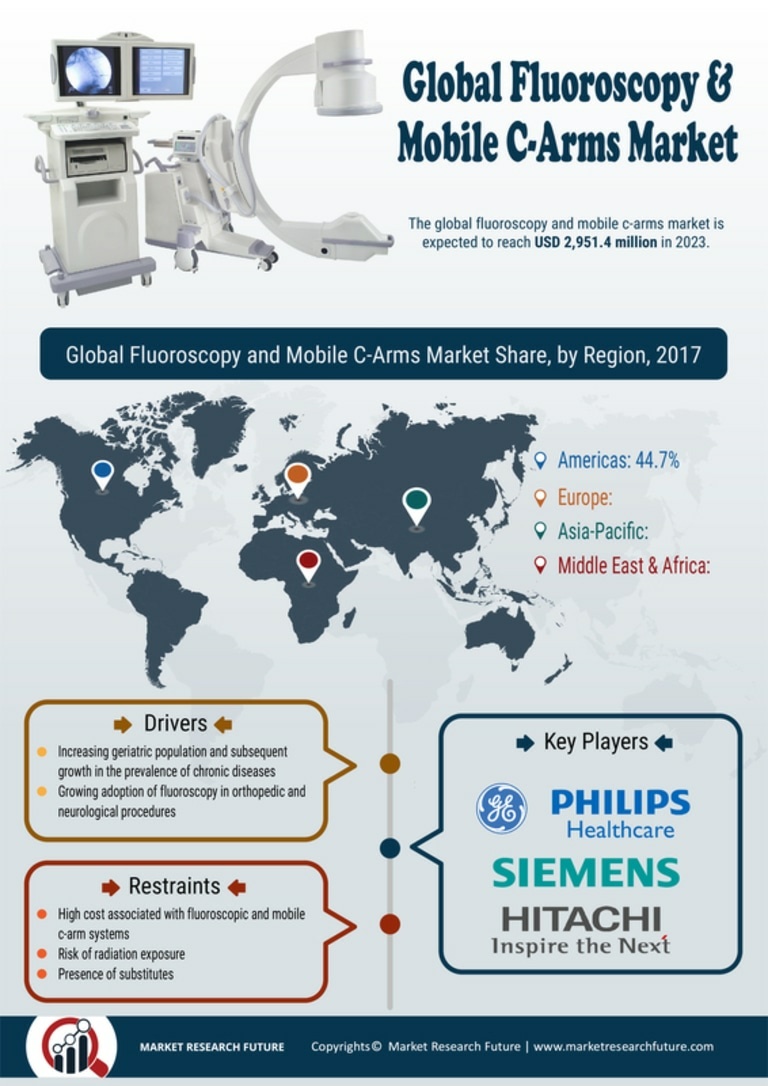 Global Fluoroscopy & Mobile C-Arms Market

The global fluoroscopy and mobile c-arms market is expected to reach USD 2,951.4 million in 2023.

Global Fluoroscopy and Mobile C-Arms Market Share, by Region, 2017

Americas: 44.7%
Europe:
Asia-Pacific:
Middle East & Africa:

Drivers

Increasing geriatric population and subsequent growth in the prevalence of chronic diseases
Growing adoption of fluoroscopy in orthopedic and neurological procedures

Restraints

High cost associated with fluoroscopic and mobile c-arm systems
Risk of radiation exposure
Presence of substitutes

Key Players

GE
PHILIPS Healthcare
SIEMENS
HITACHI Inspire the Next

MARKET RESEARCH FUTURE
Copyrights © Market Research Future | www.marketresearchfuture.com