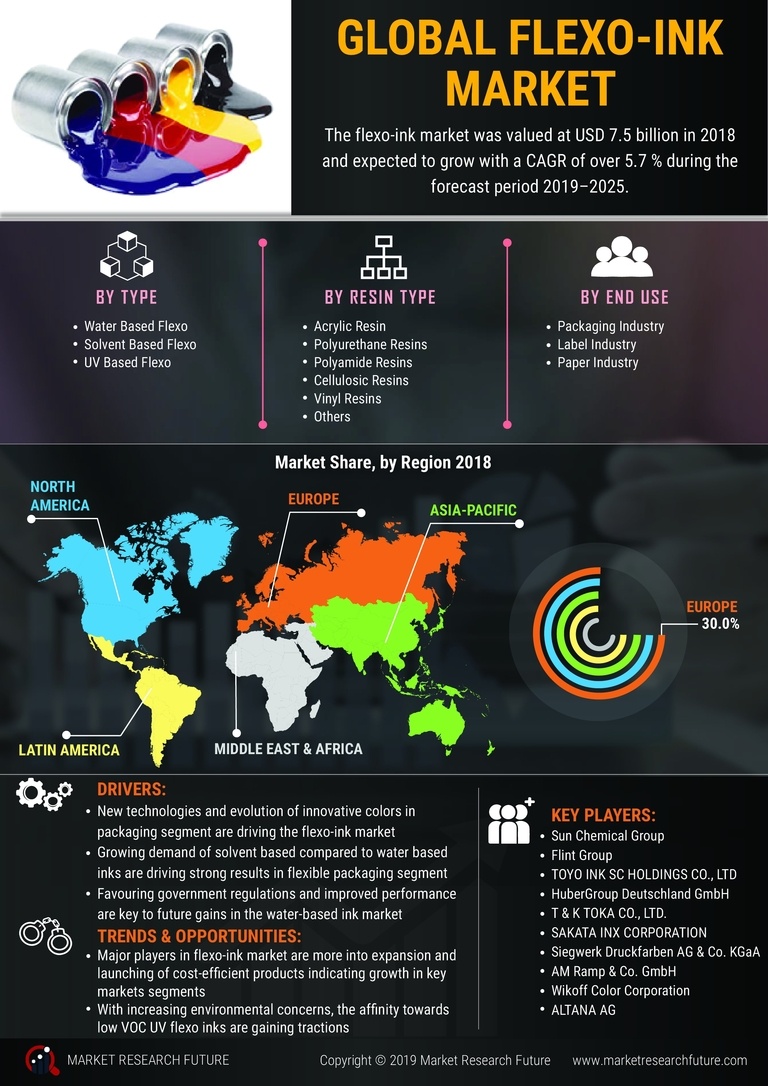 GLOBAL FLEXO-INK MARKET

The flexo-ink market was valued at USD 7.5 billion in 2018 and expected to grow with a CAGR of over 5.7 % during the forecast period 2019–2025.

BY TYPE
• Water Based Flexo
• Solvent Based Flexo
• UV Based Flexo

BY RESIN TYPE
• Acrylic Resin
• Polyurethane Resins
• Polyamide Resins
• Cellulosic Resins
• Vinyl Resins
• Others

BY END USE
• Packaging Industry
• Label Industry
• Paper Industry

Market Share, by Region 2018

NORTH AMERICA
EUROPE
ASIA-PACIFIC
LATIN AMERICA
MIDDLE EAST & AFRICA

EUROPE
30.0%

DRIVERS:
• New technologies and evolution of innovative colors in packaging segment are driving the flexo-ink market
• Growing demand of solvent based compared to water based inks are driving strong results in flexible packaging segment
• Favouring government regulations and improved performance are key to future gains in the water-based ink market

TRENDS & OPPORTUNITIES:
• Major players in flexo-ink market are more into expansion and launching of cost-efficient products indicating growth in key markets segments
• With increasing environmental concerns, the affinity towards low VOC UV flexo inks are gaining tractions

KEY PLAYERS:
• Sun Chemical Group
• Flint Group
• TOYO INK SC HOLDINGS CO., LTD
• HuberGroup Deutschland GmbH
• T & K TOKA CO., LTD.
• SAKATA INX CORPORATION
• Siegwerk Druckfarben AG & Co. KGaA
• AM Ramp & Co. GmbH
• Wikoff Color Corporation
• ALTANA AG

MARKET RESEARCH FUTURE
Copyright © 2019 Market Research Future
www.marketresearchfuture.com