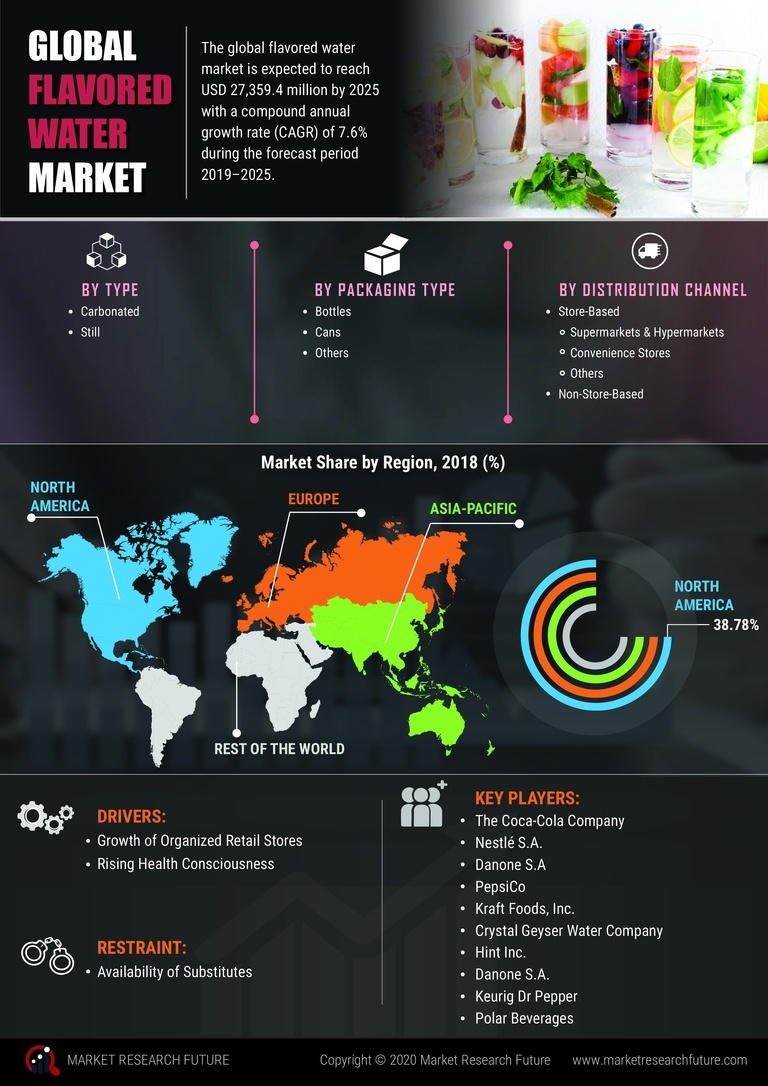 GLOBAL FLAVORED WATER MARKET

The global flavored water market is expected to reach USD 27,359.4 million by 2025 with a compound annual growth rate (CAGR) of 7.6% during the forecast period 2019–2025.

BY TYPE
- Carbonated
- Still

BY PACKAGING TYPE
- Bottles
- Cans
- Others

BY DISTRIBUTION CHANNEL
- Store-Based
  - Supermarkets & Hypermarkets
  - Convenience Stores
  - Others
- Non-Store-Based

Market Share by Region, 2018 (%)

NORTH AMERICA
EUROPE
ASIA-PACIFIC
REST OF THE WORLD

NORTH AMERICA
38.78%

DRIVERS:
- Growth of Organized Retail Stores
- Rising Health Consciousness

RESTRAINT:
- Availability of Substitutes

KEY PLAYERS:
- The Coca-Cola Company
- Nestlé S.A.
- Danone S.A
- PepsiCo
- Kraft Foods, Inc.
- Crystal Geyser Water Company
- Hint Inc.
- Danone S.A.
- Keurig Dr Pepper
- Polar Beverages

MARKET RESEARCH FUTURE
Copyright © 2020 Market Research Future
www.marketresearchfuture.com