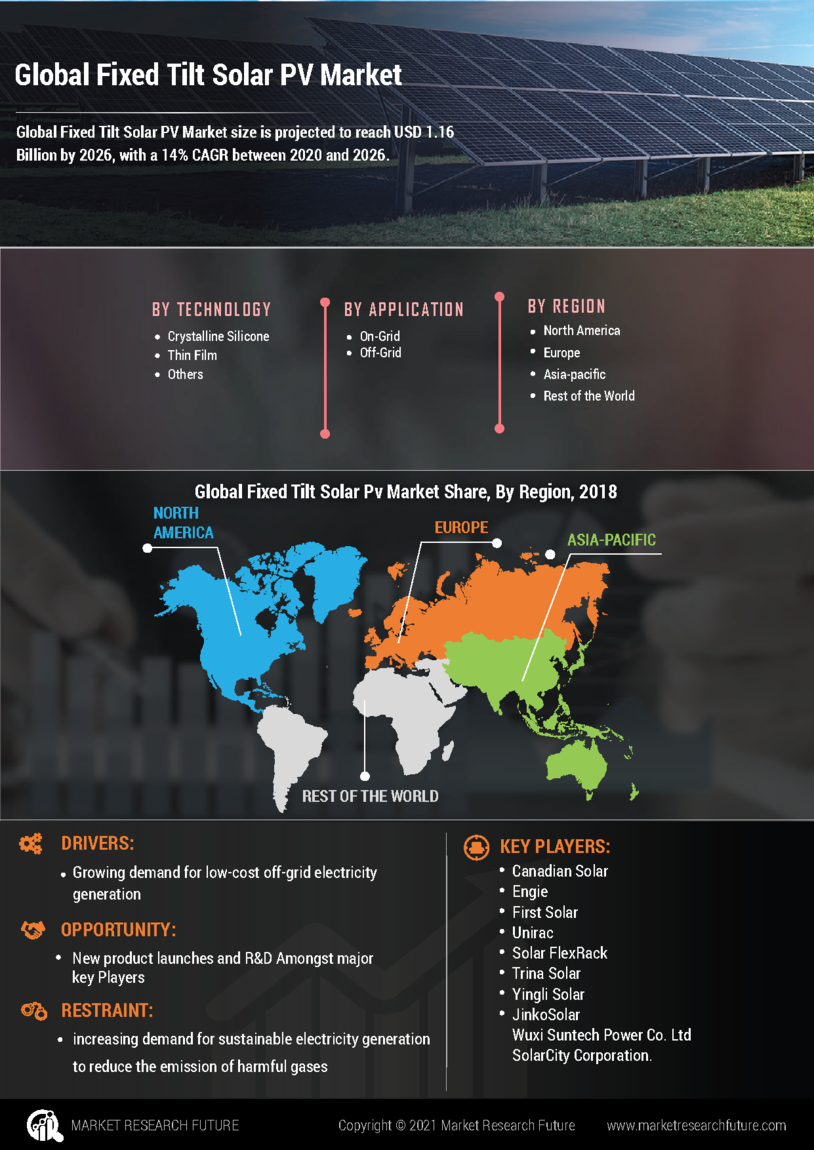 Global Fixed Tilt Solar PV Market

Global Fixed Tilt Solar PV Market size is projected to reach USD 1.16 Billion by 2026, with a 14% CAGR between 2020 and 2026.

BY TECHNOLOGY
• Crystalline Silicone
• Thin Film
• Others

BY APPLICATION
• On-Grid
• Off-Grid

BY REGION
• North America
• Europe
• Asia-pacific
• Rest of the World

Global Fixed Tilt Solar Pv Market Share, By Region, 2018

NORTH AMERICA

EUROPE

ASIA-PACIFIC

REST OF THE WORLD

DRIVERS:
• Growing demand for low-cost off-grid electricity generation

OPPORTUNITY:
• New product launches and R&D Amongst major key Players

RESTRAINT:
• increasing demand for sustainable electricity generation to reduce the emission of harmful gases

KEY PLAYERS:
• Canadian Solar
• Engie
• First Solar
• Unirac
• Solar FlexRack
• Trina Solar
• Yingli Solar
• JinkoSolar
Wuxi Suntech Power Co. Ltd
SolarCity Corporation.

MARKET RESEARCH FUTURE

Copyright © 2021 Market Research Future

www.marketresearchfuture.com