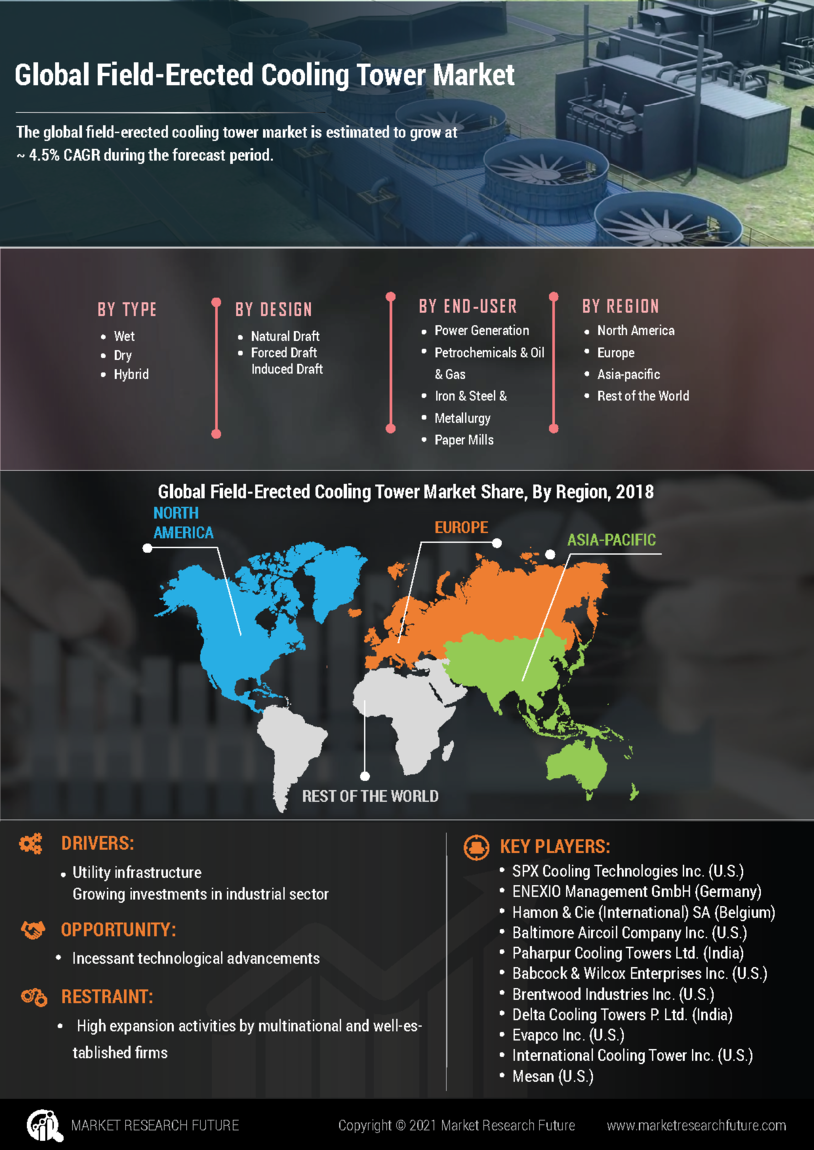 Global Field-Erected Cooling Tower Market

The global field-erected cooling tower market is estimated to grow at ~ 4.5% CAGR during the forecast period.

BY TYPE
- Wet
- Dry
- Hybrid

BY DESIGN
- Natural Draft
- Forced Draft Induced Draft

BY END-USER
- Power Generation
- Petrochemicals & Oil & Gas
- Iron & Steel & Metallurgy
- Paper Mills

BY REGION
- North America
- Europe
- Asia-pacific
- Rest of the World

Global Field-Erected Cooling Tower Market Share, By Region, 2018

NORTH AMERICA

EUROPE

ASIA-PACIFIC

REST OF THE WORLD

DRIVERS:
- Utility infrastructure Growing investments in industrial sector

OPPORTUNITY:
- Incessant technological advancements

RESTRAINT:
- High expansion activities by multinational and well-established firms

KEY PLAYERS:
- SPX Cooling Technologies Inc. (U.S.)
- ENEXIO Management GmbH (Germany)
- Hamon & Cie (International) SA (Belgium)
- Baltimore Aircoil Company Inc. (U.S.)
- Paharpur Cooling Towers Ltd. (India)
- Babcock & Wilcox Enterprises Inc. (U.S.)
- Brentwood Industries Inc. (U.S.)
- Delta Cooling Towers P. Ltd. (India)
- Evapco Inc. (U.S.)
- International Cooling Tower Inc. (U.S.)
- Mesan (U.S.)

MARKET RESEARCH FUTURE

Copyright © 2021 Market Research Future

www.marketresearchfuture.com