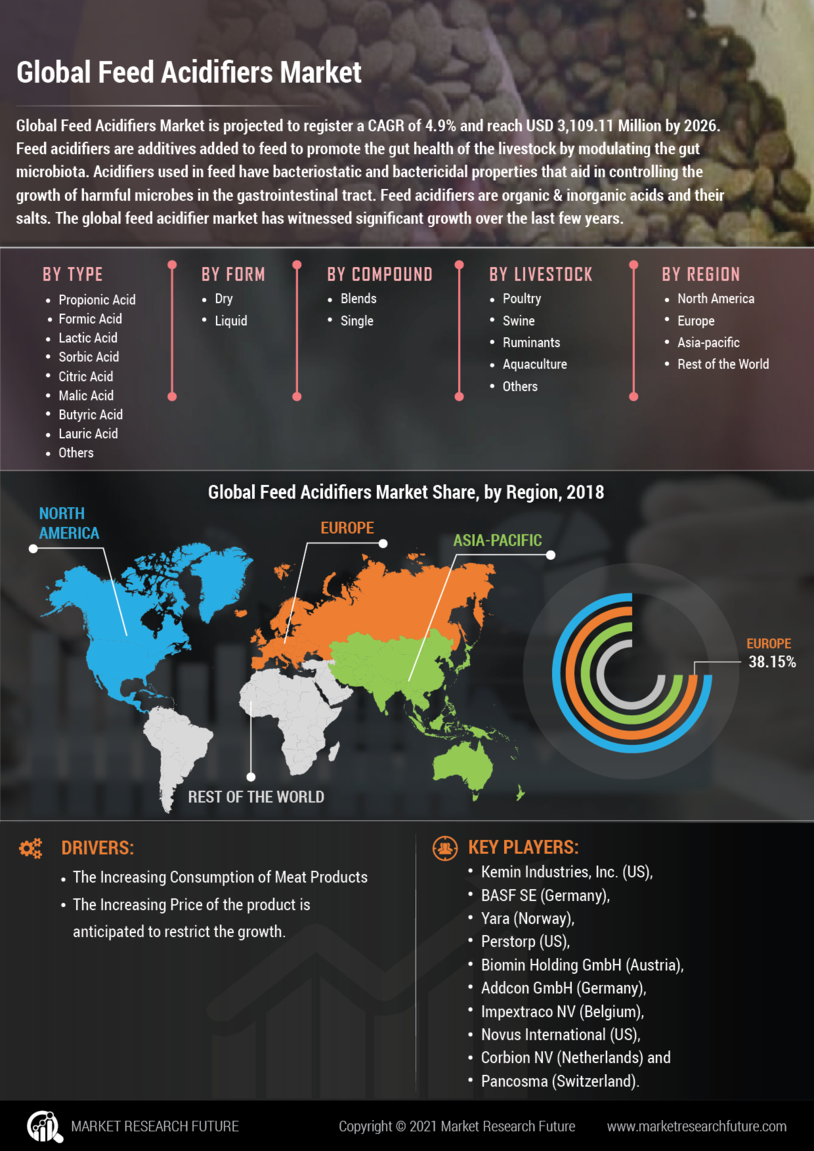 Global Feed Acidifiers Market

Global Feed Acidifiers Market is projected to register a CAGR of 4.9% and reach USD 3,109.11 Million by 2026. Feed acidifiers are additives added to feed to promote the gut health of the livestock by modulating the gut microbiota. Acidifiers used in feed have bacteriostatic and bactericidal properties that aid in controlling the growth of harmful microbes in the gastrointestinal tract. Feed acidifiers are organic & inorganic acids and their salts. The global feed acidifier market has witnessed significant growth over the last few years.

BY TYPE
- Propionic Acid
- Formic Acid
- Lactic Acid
- Sorbic Acid
- Citric Acid
- Malic Acid
- Butyric Acid
- Lauric Acid
- Others

BY FORM
- Dry
- Liquid

BY COMPOUND
- Blends
- Single

BY LIVESTOCK
- Poultry
- Swine
- Ruminants
- Aquaculture
- Others

BY REGION
- North America
- Europe
- Asia-pacific
- Rest of the World

Global Feed Acidifiers Market Share, by Region, 2018

NORTH AMERICA
EUROPE
ASIA-PACIFIC
REST OF THE WORLD

EUROPE
38.15%

DRIVERS:
- The Increasing Consumption of Meat Products
- The Increasing Price of the product is anticipated to restrict the growth.

KEY PLAYERS:
- Kemin Industries, Inc. (US),
- BASF SE (Germany),
- Yara (Norway),
- Perstorp (US),
- Biomin Holding GmbH (Austria),
- Addcon GmbH (Germany),
- Impextraco NV (Belgium),
- Novus International (US),
- Corbion NV (Netherlands) and
- Pancosma (Switzerland).

MARKET RESEARCH FUTURE
Copyright © 2021 Market Research Future
www.marketresearchfuture.com