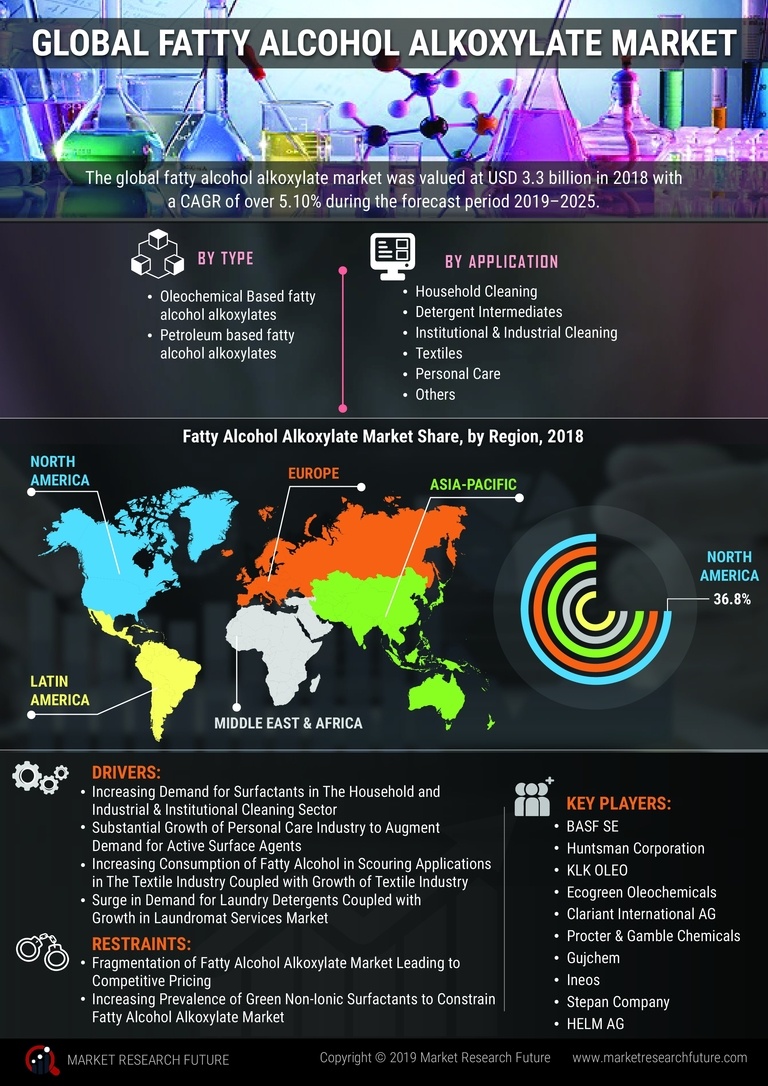 GLOBAL FATTY ALCOHOL ALKOXYLATE MARKET

The global fatty alcohol alkoxylate market was valued at USD 3.3 billion in 2018 with a CAGR of over 5.10% during the forecast period 2019–2025.

BY TYPE
• Oleochemical Based fatty alcohol alkoxylates
• Petroleum based fatty alcohol alkoxylates

BY APPLICATION
• Household Cleaning
• Detergent Intermediates
• Institutional & Industrial Cleaning
• Textiles
• Personal Care
• Others

Fatty Alcohol Alkoxylate Market Share, by Region, 2018

NORTH AMERICA
EUROPE
ASIA-PACIFIC
LATIN AMERICA
MIDDLE EAST & AFRICA
NORTH AMERICA
36.8%

DRIVERS:
• Increasing Demand for Surfactants in The Household and Industrial & Institutional Cleaning Sector
• Substantial Growth of Personal Care Industry to Augment Demand for Active Surface Agents
• Increasing Consumption of Fatty Alcohol in Scouring Applications in The Textile Industry Coupled with Growth of Textile Industry
• Surge in Demand for Laundry Detergents Coupled with Growth in Laundromat Services Market

RESTRAINTS:
• Fragmentation of Fatty Alcohol Alkoxylate Market Leading to Competitive Pricing
• Increasing Prevalence of Green Non-Ionic Surfactants to Constrain Fatty Alcohol Alkoxylate Market

KEY PLAYERS:
• BASF SE
• Huntsman Corporation
• KLK OLEO
• Ecogreen Oleochemicals
• Clariant International AG
• Procter & Gamble Chemicals
• Gujchem
• Ineos
• Stepan Company
• HELM AG

MARKET RESEARCH FUTURE
Copyright © 2019 Market Research Future
www.marketresearchfuture.com