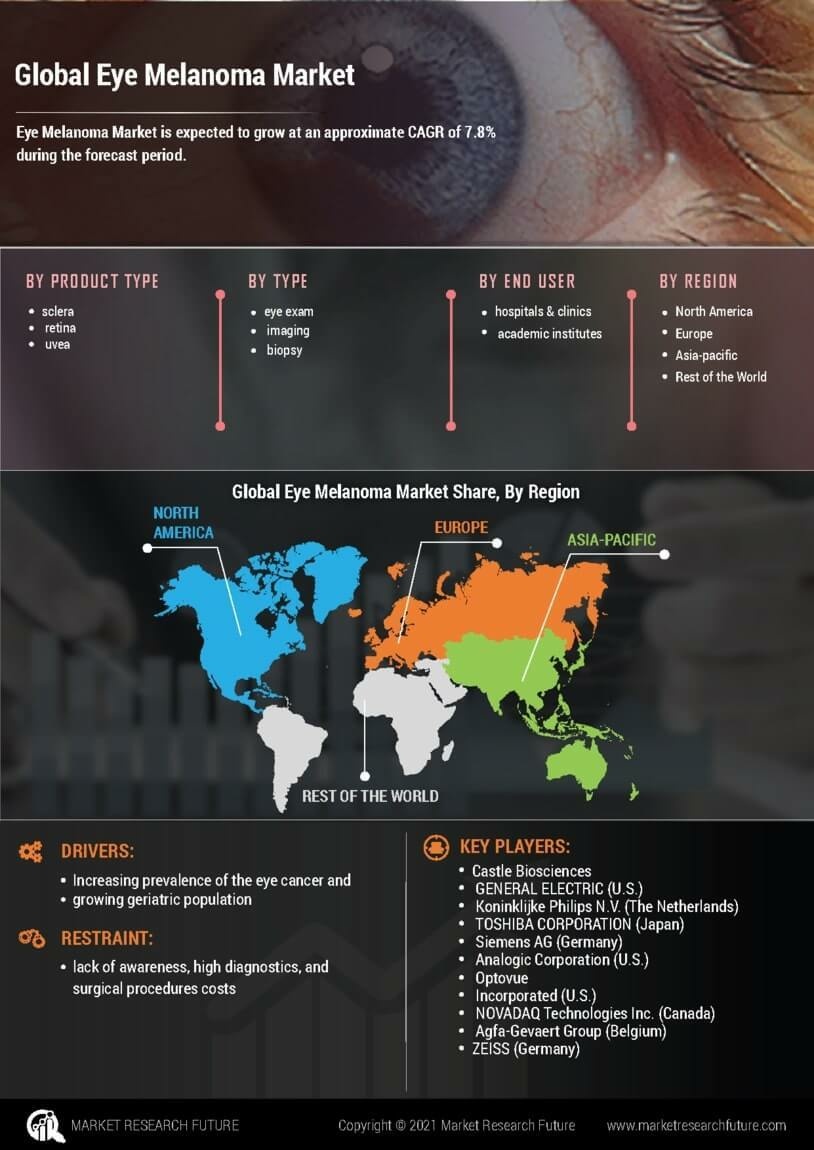 Global Eye Melanoma Market

Eye Melanoma Market is expected to grow at an approximate CAGR of 7.8% during the forecast period.

BY PRODUCT TYPE
- sclera
- retina
- uvea

BY TYPE
- eye exam
- imaging
- biopsy

BY END USER
- hospitals & clinics
- academic institutes

BY REGION
- North America
- Europe
- Asia-pacific
- Rest of the World

Global Eye Melanoma Market Share, By Region

NORTH AMERICA
EUROPE
ASIA-PACIFIC
REST OF THE WORLD

DRIVERS:
- Increasing prevalence of the eye cancer and
- growing geriatric population

RESTRAINT:
- lack of awareness, high diagnostics, and surgical procedures costs

KEY PLAYERS:
- Castle Biosciences
- GENERAL ELECTRIC (U.S.)
- Koninklijke Philips N.V. (The Netherlands)
- TOSHIBA CORPORATION (Japan)
- Siemens AG (Germany)
- Analogic Corporation (U.S.)
- Optovue
- Incorporated (U.S.)
- NOVADAQ Technologies Inc. (Canada)
- Agfa-Gevaert Group (Belgium)
- ZEISS (Germany)

MARKET RESEARCH FUTURE
Copyright © 2021 Market Research Future
www.marketresearchfuture.com