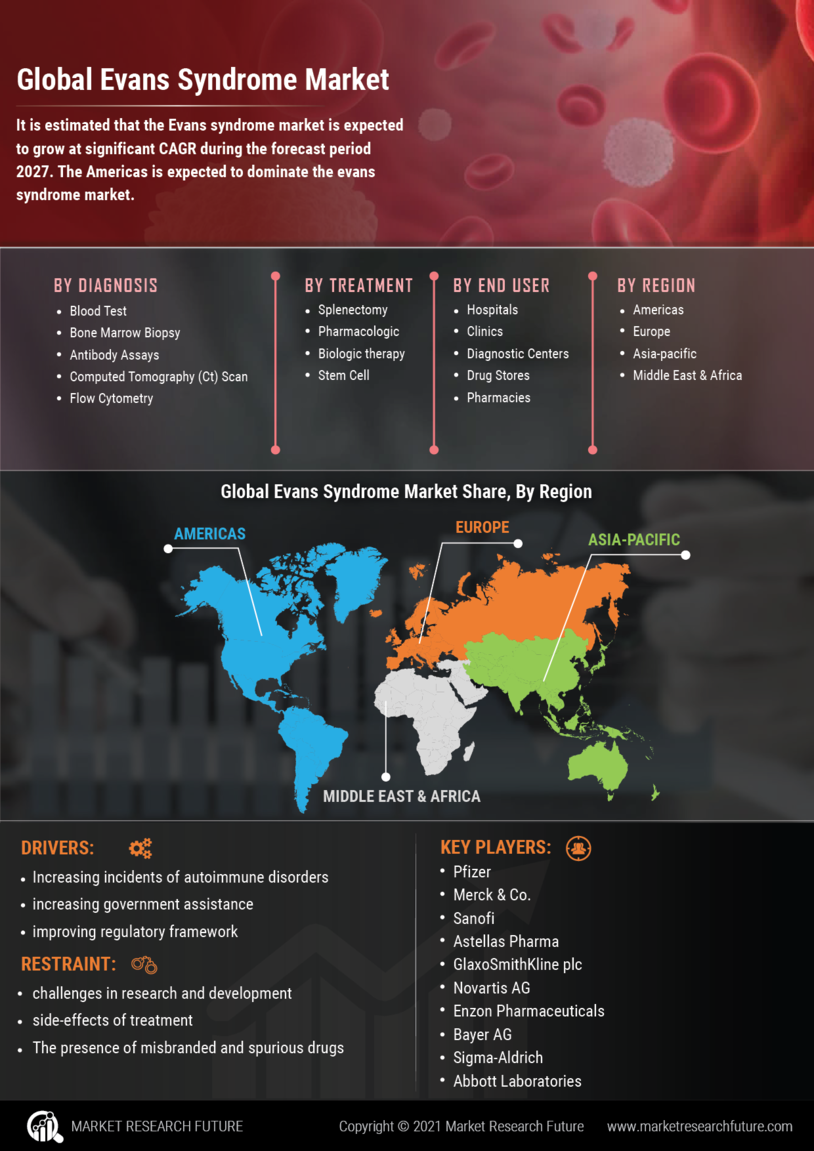 Global Evans Syndrome Market

It is estimated that the Evans syndrome market is expected to grow at significant CAGR during the forecast period 2027. The Americas is expected to dominate the evans syndrome market.

BY DIAGNOSIS
• Blood Test
• Bone Marrow Biopsy
• Antibody Assays
• Computed Tomography (Ct) Scan
• Flow Cytometry

BY TREATMENT
• Splenectomy
• Pharmacologic
• Biologic therapy
• Stem Cell

BY END USER
• Hospitals
• Clinics
• Diagnostic Centers
• Drug Stores
• Pharmacies

BY REGION
• Americas
• Europe
• Asia-pacific
• Middle East & Africa

Global Evans Syndrome Market Share, By Region

AMERICAS
EUROPE
ASIA-PACIFIC
MIDDLE EAST & AFRICA

DRIVERS:
• Increasing incidents of autoimmune disorders
• increasing government assistance
• improving regulatory framework

RESTRAINT:
• challenges in research and development
• side-effects of treatment
• The presence of misbranded and spurious drugs

KEY PLAYERS:
• Pfizer
• Merck & Co.
• Sanofi
• Astellas Pharma
• GlaxoSmithKline plc
• Novartis AG
• Enzon Pharmaceuticals
• Bayer AG
• Sigma-Aldrich
• Abbott Laboratories

MARKET RESEARCH FUTURE
Copyright © 2021 Market Research Future
www.marketresearchfuture.com