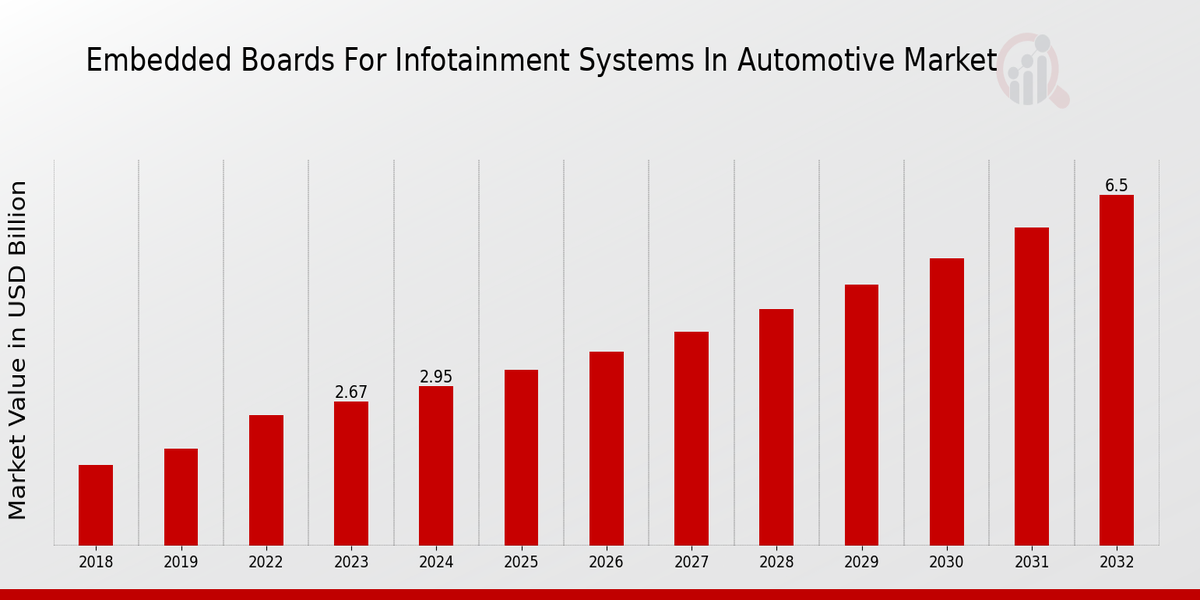 Embedded Boards For Infotainment Systems In Automotive Market

Market Value in USD Billion

2.67
2.95
6.5

2018
2019
2022
2023
2024
2025
2026
2027
2028
2029
2030
2031
2032