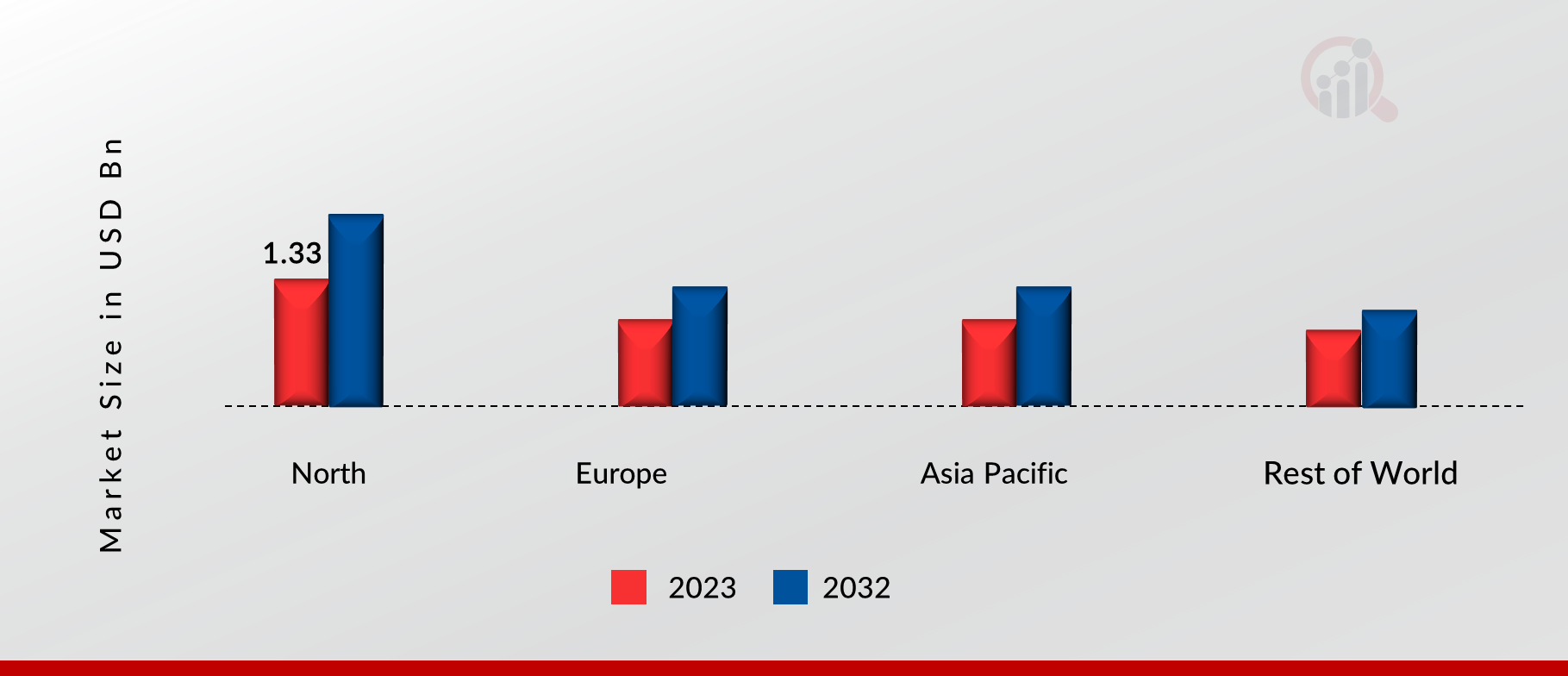 Market Size in USD Bn

1.33

North

Europe

Asia Pacific

Rest of World

2023

2032