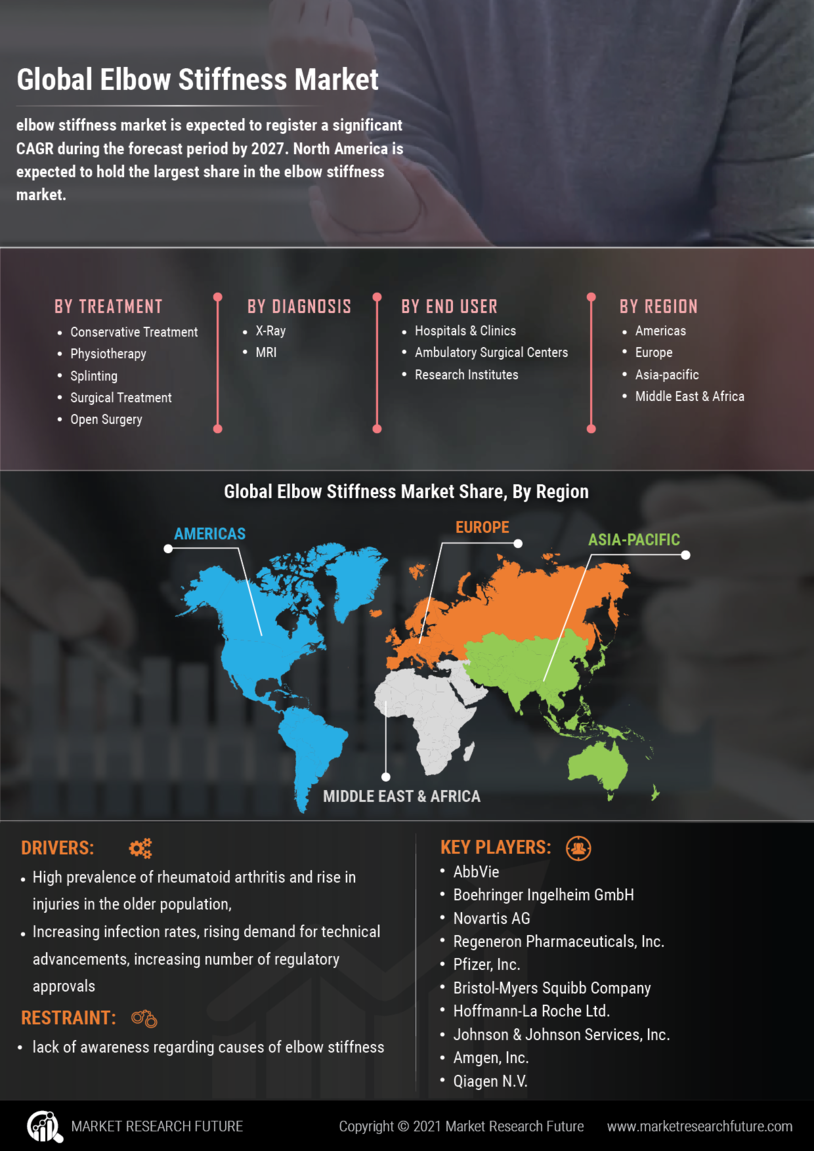 Global Elbow Stiffness Market

elbow stiffness market is expected to register a significant CAGR during the forecast period by 2027. North America is expected to hold the largest share in the elbow stiffness market.

BY TREATMENT
- Conservative Treatment
- Physiotherapy
- Splinting
- Surgical Treatment
- Open Surgery

BY DIAGNOSIS
- X-Ray
- MRI

BY END USER
- Hospitals & Clinics
- Ambulatory Surgical Centers
- Research Institutes

BY REGION
- Americas
- Europe
- Asia-pacific
- Middle East & Africa

Global Elbow Stiffness Market Share, By Region

AMERICAS

EUROPE

ASIA-PACIFIC

MIDDLE EAST & AFRICA

DRIVERS:
- High prevalence of rheumatoid arthritis and rise in injuries in the older population,
- Increasing infection rates, rising demand for technical advancements, increasing number of regulatory approvals

RESTRAINT:
- lack of awareness regarding causes of elbow stiffness

KEY PLAYERS:
- AbbVie
- Boehringer Ingelheim GmbH
- Novartis AG
- Regeneron Pharmaceuticals, Inc.
- Pfizer, Inc.
- Bristol-Myers Squibb Company
- Hoffmann-La Roche Ltd.
- Johnson & Johnson Services, Inc.
- Amgen, Inc.
- Qiagen N.V.

MARKET RESEARCH FUTURE

Copyright © 2021 Market Research Future

www.marketresearchfuture.com