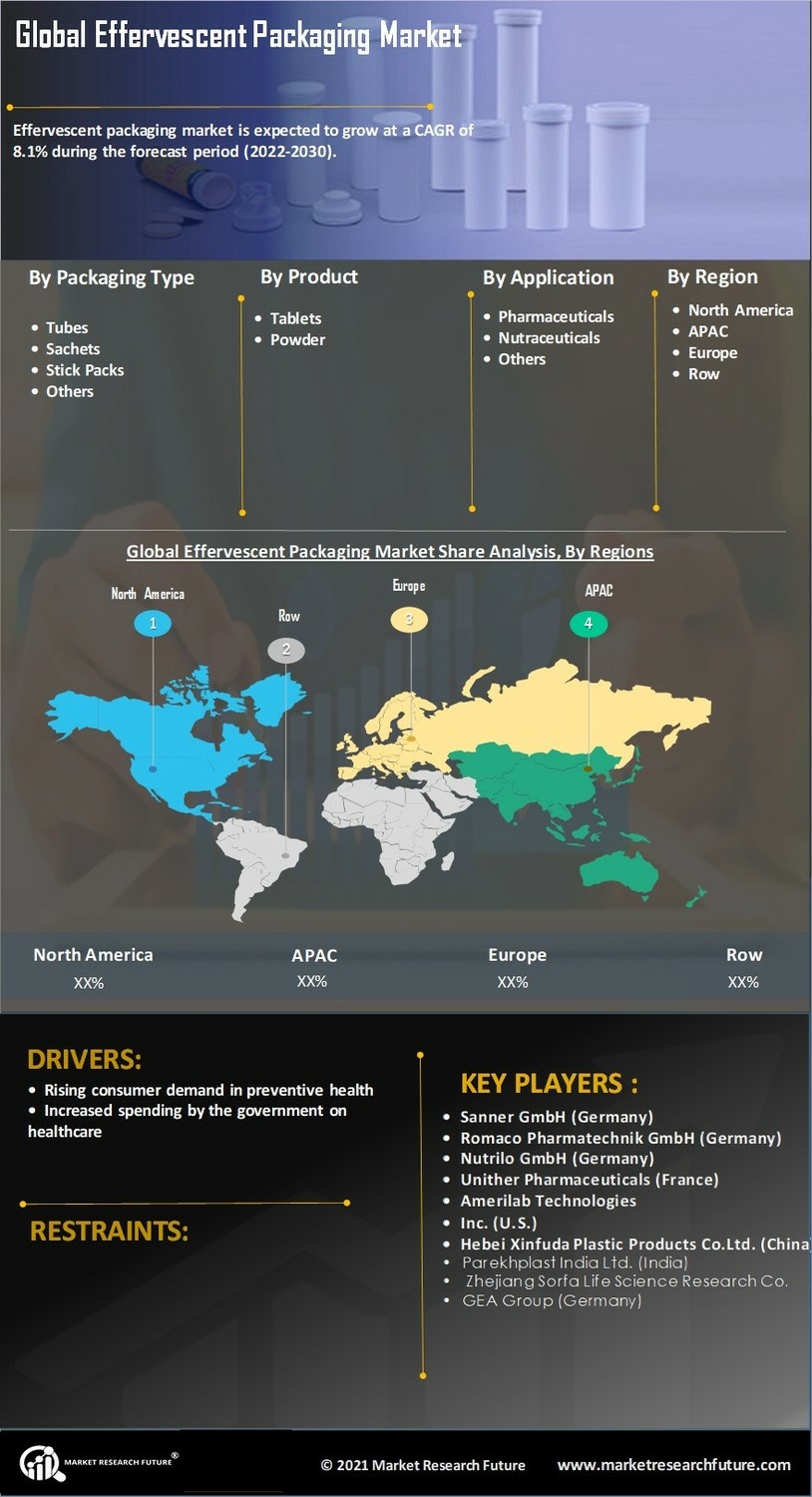 Global Effervescent Packaging Market

Effervescent packaging market is expected to grow at a CAGR of 8.1% during the forecast period (2022-2030).

By Packaging Type
- Tubes
- Sachets
- Stick Packs
- Others

By Product
- Tablets
- Powder

By Application
- Pharmaceuticals
- Nutraceuticals
- Others

By Region
- North America
- APAC
- Europe
- Row

Global Effervescent Packaging Market Share Analysis, By Regions

North America 1
Row 2
Europe 3
APAC 4

| North America | APAC | Europe | Row |
|---|---|---|---|
| XX% | XX% | XX% | XX% |

DRIVERS:
- Rising consumer demand in preventive health
- Increased spending by the government on healthcare

RESTRAINTS:

KEY PLAYERS :
- Sanner GmbH (Germany)
- Romaco Pharmatechnik GmbH (Germany)
- Nutrilo GmbH (Germany)
- Unither Pharmaceuticals (France)
- Amerilab Technologies
- Inc. (U.S.)
- Hebei Xinfuda Plastic Products Co.Ltd. (China)
- Parekhplast India Ltd. (India)
- Zhejiang Sorfa Life Science Research Co.
- GEA Group (Germany)

MARKET RESEARCH FUTURE®

© 2021 Market Research Future

www.marketresearchfuture.com