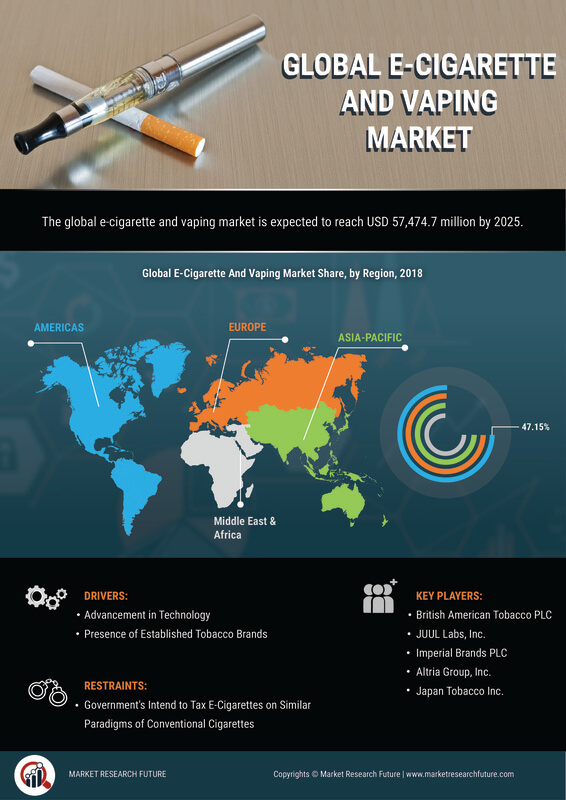 GLOBAL E-CIGARETTE AND VAPING MARKET

The global e-cigarette and vaping market is expected to reach USD 57,474.7 million by 2025.

Global E-Cigarette And Vaping Market Share, by Region, 2018

AMERICAS

EUROPE

ASIA-PACIFIC

Middle East & Africa

47.15%

DRIVERS:
• Advancement in Technology
• Presence of Established Tobacco Brands

RESTRAINTS:
• Government's Intend to Tax E-Cigarettes on Similar Paradigms of Conventional Cigarettes

KEY PLAYERS:
• British American Tobacco PLC
• JUUL Labs, Inc.
• Imperial Brands PLC
• Altria Group, Inc.
• Japan Tobacco Inc.

MARKET RESEARCH FUTURE

Copyrights © Market Research Future | www.marketresearchfuture.com