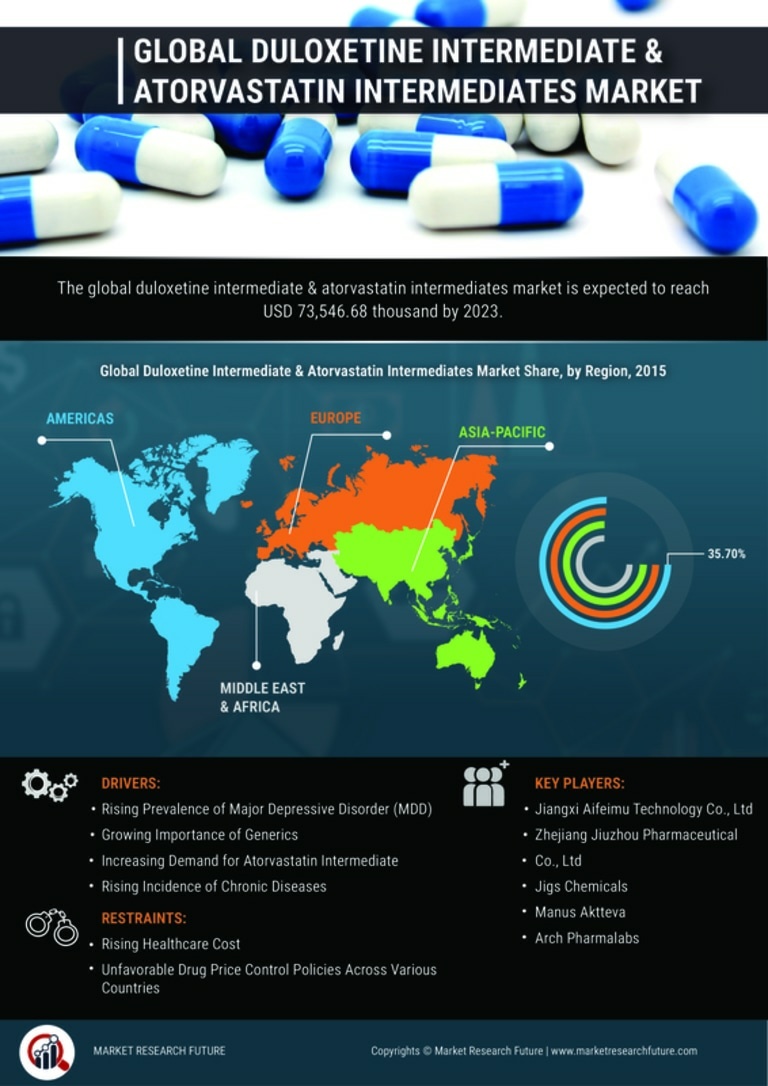 GLOBAL DULOXETINE INTERMEDIATE & ATORVASTATIN INTERMEDIATES MARKET

The global duloxetine intermediate & atorvastatin intermediates market is expected to reach USD 73,546.68 thousand by 2023.

Global Duloxetine Intermediate & Atorvastatin Intermediates Market Share, by Region, 2015

AMERICAS

EUROPE

ASIA-PACIFIC

MIDDLE EAST & AFRICA

35.70%

DRIVERS:
• Rising Prevalence of Major Depressive Disorder (MDD)
• Growing Importance of Generics
• Increasing Demand for Atorvastatin Intermediate
• Rising Incidence of Chronic Diseases

RESTRAINTS:
• Rising Healthcare Cost
• Unfavorable Drug Price Control Policies Across Various Countries

KEY PLAYERS:
• Jiangxi Aifeimu Technology Co., Ltd
• Zhejiang Jiuzhou Pharmaceutical
• Co., Ltd
• Jigs Chemicals
• Manus Aktteva
• Arch Pharmalabs

MARKET RESEARCH FUTURE

Copyrights © Market Research Future | www.marketresearchfuture.com