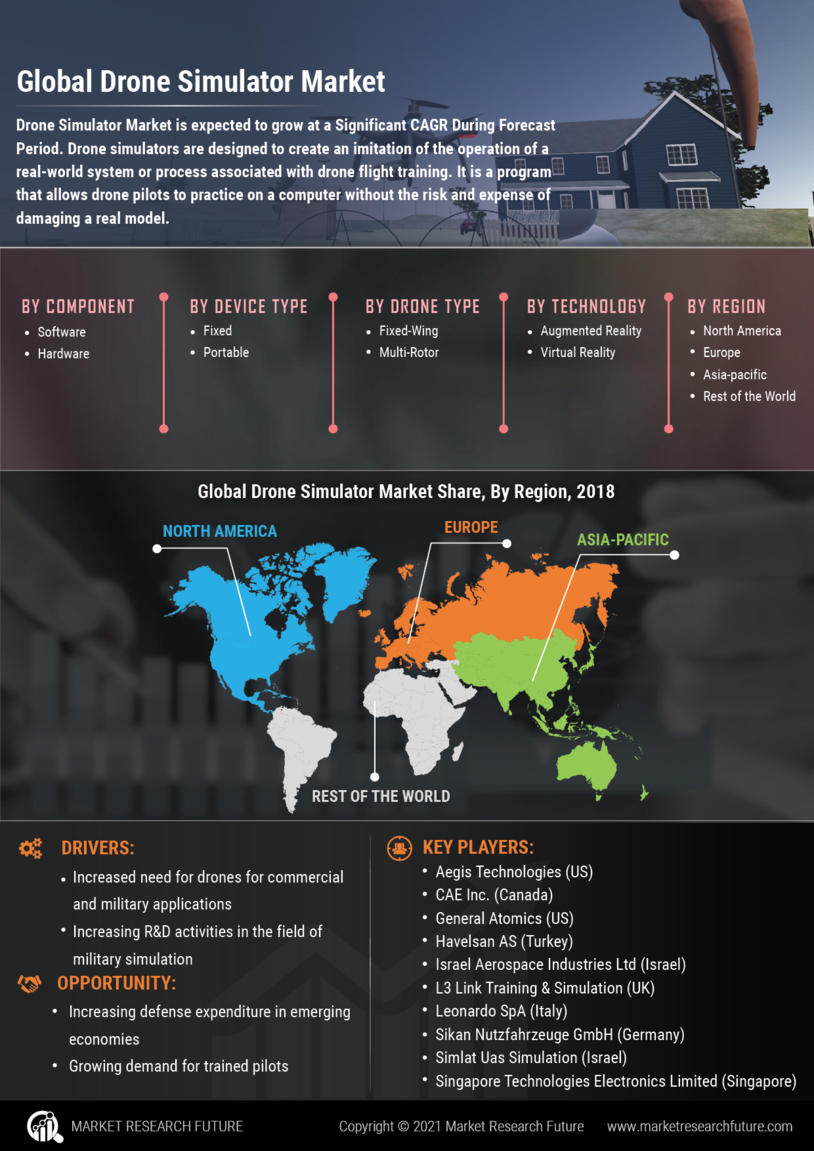 Global Drone Simulator Market

Drone Simulator Market is expected to grow at a Significant CAGR During Forecast Period. Drone simulators are designed to create an imitation of the operation of a real-world system or process associated with drone flight training. It is a program that allows drone pilots to practice on a computer without the risk and expense of damaging a real model.

BY COMPONENT
• Software
• Hardware

BY DEVICE TYPE
• Fixed
• Portable

BY DRONE TYPE
• Fixed-Wing
• Multi-Rotor

BY TECHNOLOGY
• Augmented Reality
• Virtual Reality

BY REGION
• North America
• Europe
• Asia-pacific
• Rest of the World

Global Drone Simulator Market Share, By Region, 2018

NORTH AMERICA
EUROPE
ASIA-PACIFIC
REST OF THE WORLD

DRIVERS:
• Increased need for drones for commercial and military applications
• Increasing R&D activities in the field of military simulation

OPPORTUNITY:
• Increasing defense expenditure in emerging economies
• Growing demand for trained pilots

KEY PLAYERS:
• Aegis Technologies (US)
• CAE Inc. (Canada)
• General Atomics (US)
• Havelsan AS (Turkey)
• Israel Aerospace Industries Ltd (Israel)
• L3 Link Training & Simulation (UK)
• Leonardo SpA (Italy)
• Sikan Nutzfahrzeuge GmbH (Germany)
• Simlat Uas Simulation (Israel)
• Singapore Technologies Electronics Limited (Singapore)

MARKET RESEARCH FUTURE
Copyright © 2021 Market Research Future
www.marketresearchfuture.com