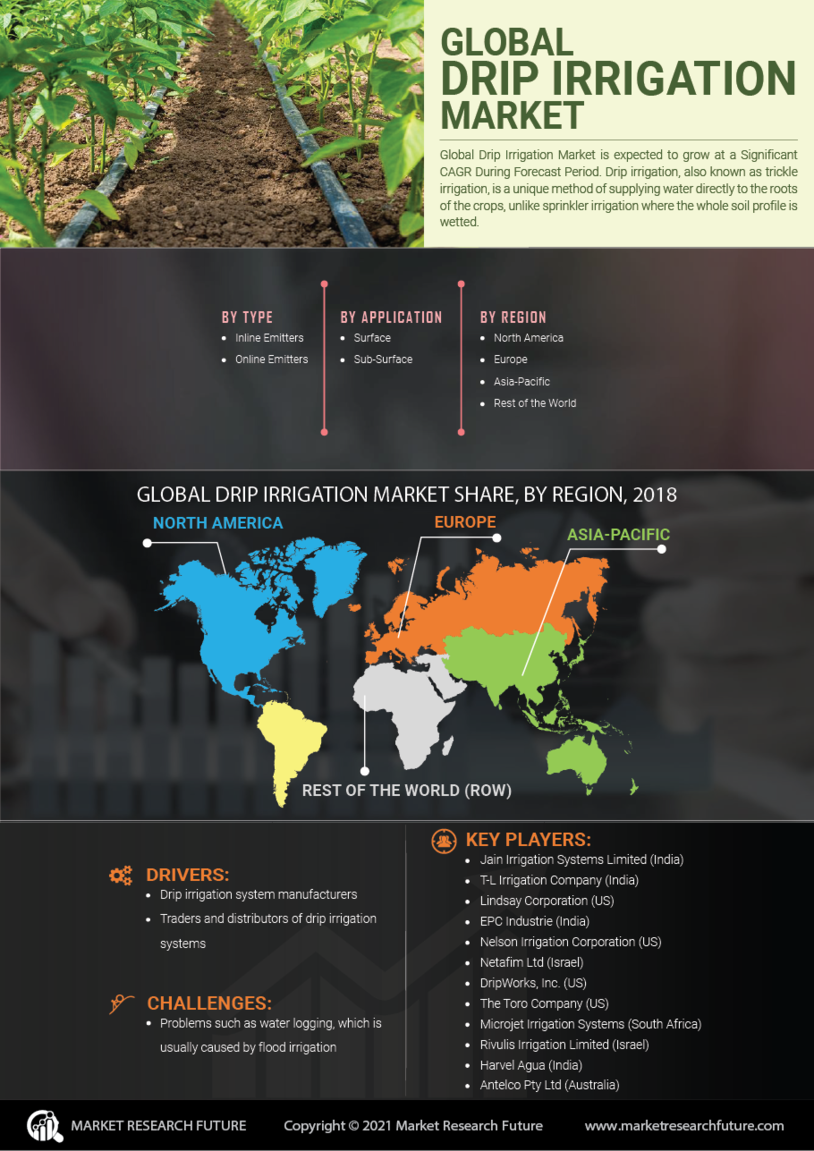 GLOBAL
DRIP IRRIGATION
MARKET

Global Drip Irrigation Market is expected to grow at a Significant CAGR During Forecast Period. Drip irrigation, also known as trickle irrigation, is a unique method of supplying water directly to the roots of the crops, unlike sprinkler irrigation where the whole soil profile is wetted.

BY TYPE
- Inline Emitters
- Online Emitters

BY APPLICATION
- Surface
- Sub-Surface

BY REGION
- North America
- Europe
- Asia-Pacific
- Rest of the World

GLOBAL DRIP IRRIGATION MARKET SHARE, BY REGION, 2018

NORTH AMERICA
EUROPE
ASIA-PACIFIC
REST OF THE WORLD (ROW)

DRIVERS:
- Drip irrigation system manufacturers
- Traders and distributors of drip irrigation systems

CHALLENGES:
- Problems such as water logging, which is usually caused by flood irrigation

KEY PLAYERS:
- Jain Irrigation Systems Limited (India)
- T-L Irrigation Company (India)
- Lindsay Corporation (US)
- EPC Industrie (India)
- Nelson Irrigation Corporation (US)
- Netafim Ltd (Israel)
- DripWorks, Inc. (US)
- The Toro Company (US)
- Microjet Irrigation Systems (South Africa)
- Rivulis Irrigation Limited (Israel)
- Harvel Agua (India)
- Antelco Pty Ltd (Australia)

MARKET RESEARCH FUTURE
Copyright © 2021 Market Research Future
www.marketresearchfuture.com