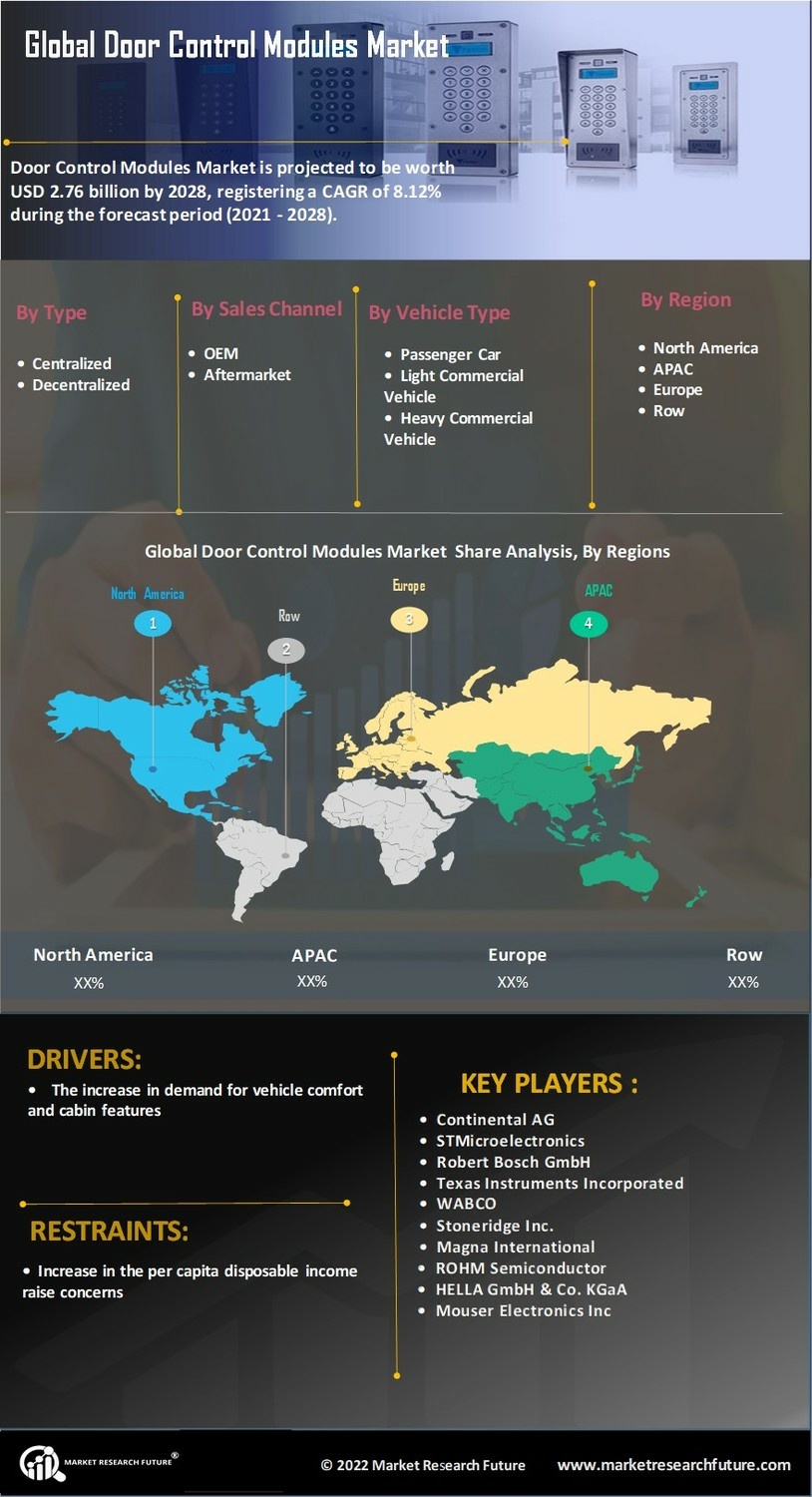 Global Door Control Modules Market

Door Control Modules Market is projected to be worth USD 2.76 billion by 2028, registering a CAGR of 8.12% during the forecast period (2021 - 2028).

By Type
• Centralized
• Decentralized

By Sales Channel
• OEM
• Aftermarket

By Vehicle Type
• Passenger Car
• Light Commercial Vehicle
• Heavy Commercial Vehicle

By Region
• North America
• APAC
• Europe
• Row

Global Door Control Modules Market Share Analysis, By Regions

North America
1
Row
2
Europe
3
APAC
4

| North America | APAC | Europe | Row |
|---|---|---|---|
| XX% | XX% | XX% | XX% |

DRIVERS:
• The increase in demand for vehicle comfort and cabin features

RESTRAINTS:
• Increase in the per capita disposable income raise concerns

KEY PLAYERS :
• Continental AG
• STMicroelectronics
• Robert Bosch GmbH
• Texas Instruments Incorporated
• WABCO
• Stoneridge Inc.
• Magna International
• ROHM Semiconductor
• HELLA GmbH & Co. KGaA
• Mouser Electronics Inc

MARKET RESEARCH FUTURE®
© 2022 Market Research Future
www.marketresearchfuture.com