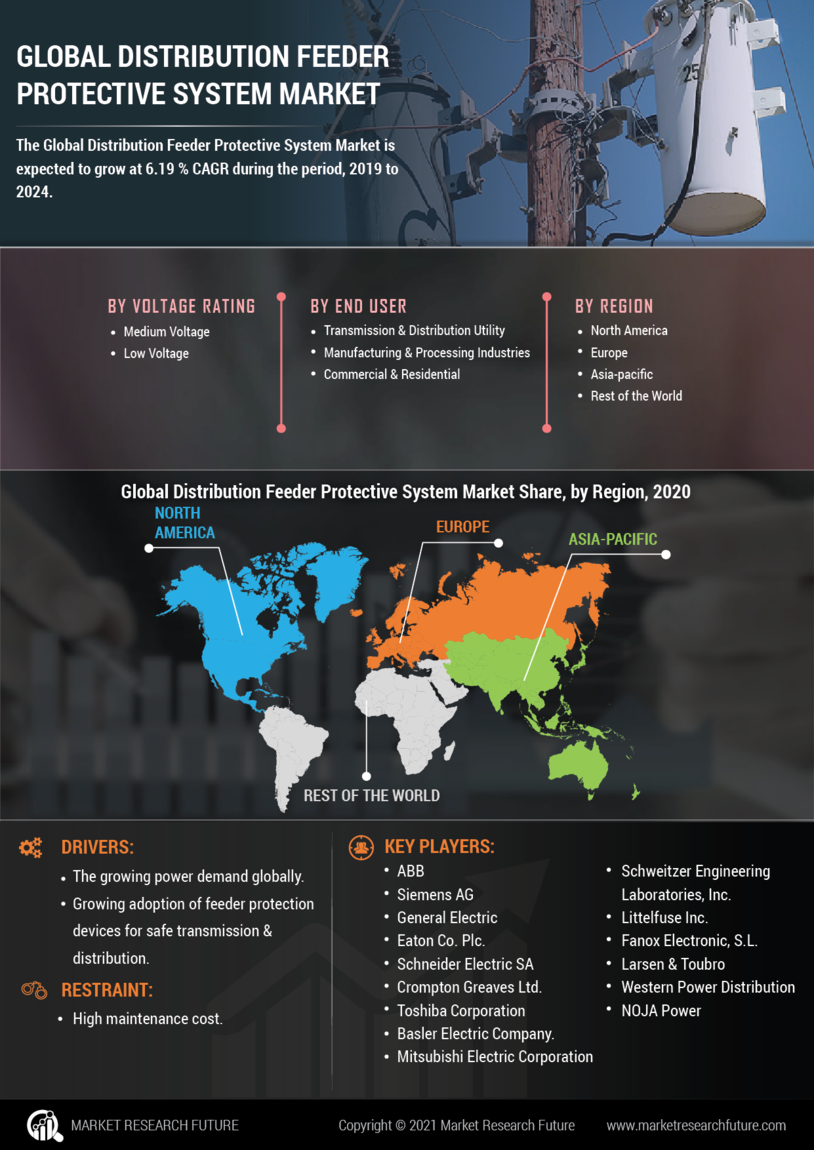 GLOBAL DISTRIBUTION FEEDER PROTECTIVE SYSTEM MARKET

The Global Distribution Feeder Protective System Market is expected to grow at 6.19 % CAGR during the period, 2019 to 2024.

25

BY VOLTAGE RATING
• Medium Voltage
• Low Voltage

BY END USER
• Transmission & Distribution Utility
• Manufacturing & Processing Industries
• Commercial & Residential

BY REGION
• North America
• Europe
• Asia-pacific
• Rest of the World

Global Distribution Feeder Protective System Market Share, by Region, 2020

NORTH AMERICA

EUROPE

ASIA-PACIFIC

REST OF THE WORLD

DRIVERS:
• The growing power demand globally.
• Growing adoption of feeder protection devices for safe transmission & distribution.

RESTRAINT:
• High maintenance cost.

KEY PLAYERS:
• ABB
• Siemens AG
• General Electric
• Eaton Co. Plc.
• Schneider Electric SA
• Crompton Greaves Ltd.
• Toshiba Corporation
• Basler Electric Company.
• Mitsubishi Electric Corporation
• Schweitzer Engineering Laboratories, Inc.
• Littelfuse Inc.
• Fanox Electronic, S.L.
• Larsen & Toubro
• Western Power Distribution
• NOJA Power

MARKET RESEARCH FUTURE

Copyright © 2021 Market Research Future

www.marketresearchfuture.com