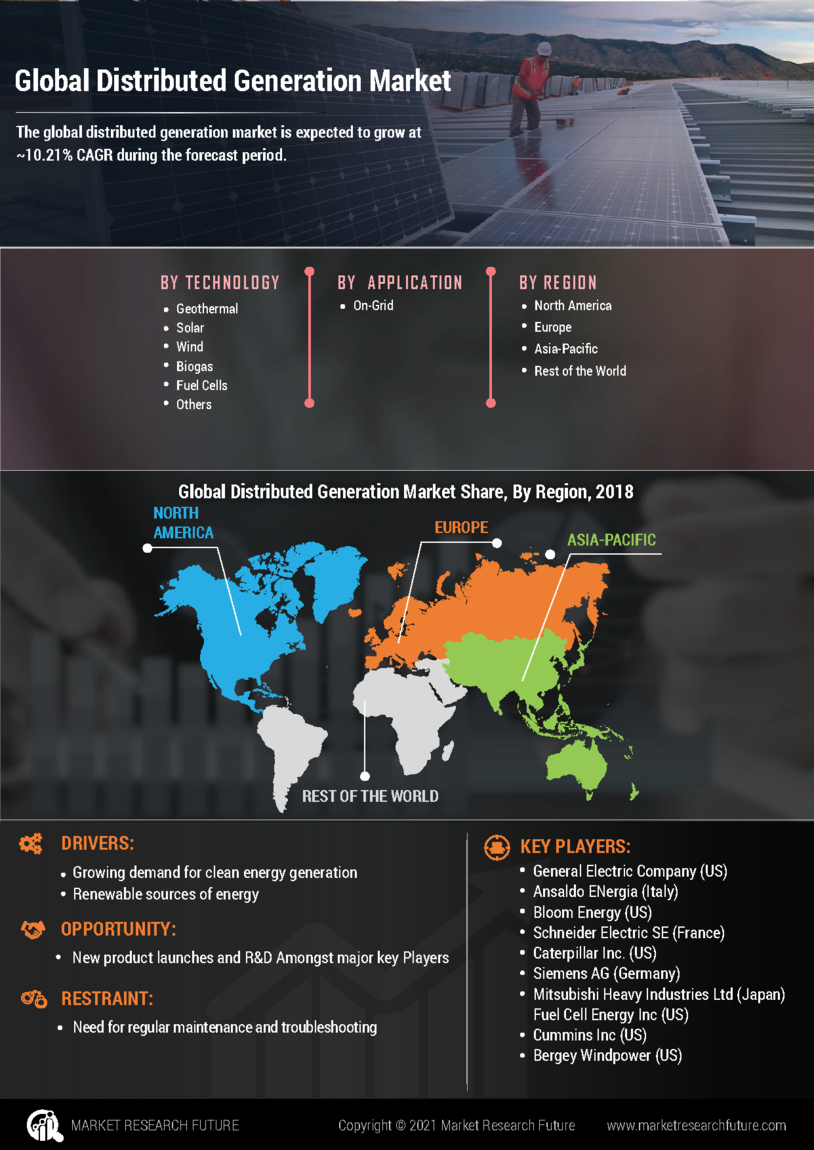 Global Distributed Generation Market

The global distributed generation market is expected to grow at ~10.21% CAGR during the forecast period.

BY TECHNOLOGY
- Geothermal
- Solar
- Wind
- Biogas
- Fuel Cells
- Others

BY APPLICATION
- On-Grid

BY REGION
- North America
- Europe
- Asia-Pacific
- Rest of the World

Global Distributed Generation Market Share, By Region, 2018

NORTH AMERICA

EUROPE

ASIA-PACIFIC

REST OF THE WORLD

DRIVERS:
- Growing demand for clean energy generation
- Renewable sources of energy

OPPORTUNITY:
- New product launches and R&D Amongst major key Players

RESTRAINT:
- Need for regular maintenance and troubleshooting

KEY PLAYERS:
- General Electric Company (US)
- Ansaldo ENergia (Italy)
- Bloom Energy (US)
- Schneider Electric SE (France)
- Caterpillar Inc. (US)
- Siemens AG (Germany)
- Mitsubishi Heavy Industries Ltd (Japan) Fuel Cell Energy Inc (US)
- Cummins Inc (US)
- Bergey Windpower (US)

MARKET RESEARCH FUTURE

Copyright © 2021 Market Research Future

www.marketresearchfuture.com