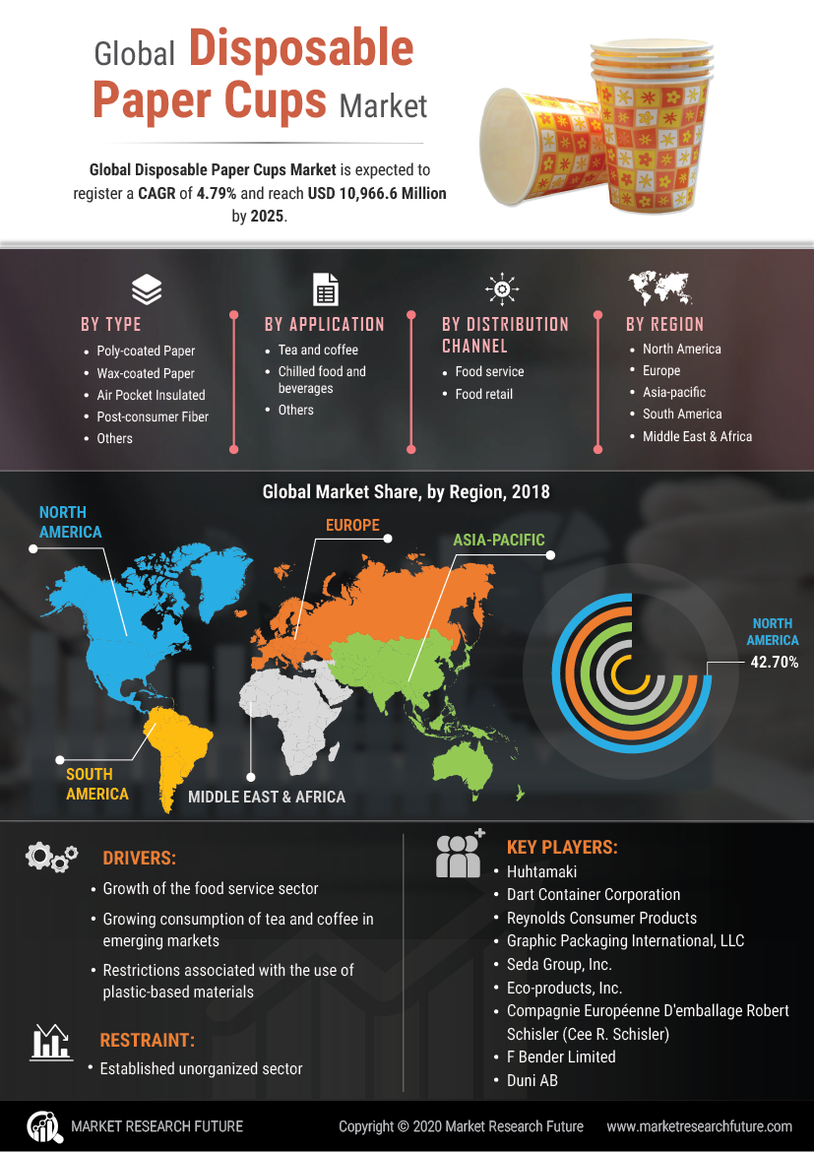 Global Disposable Paper Cups Market

Global Disposable Paper Cups Market is expected to register a CAGR of 4.79% and reach USD 10,966.6 Million by 2025.

BY TYPE
- Poly-coated Paper
- Wax-coated Paper
- Air Pocket Insulated
- Post-consumer Fiber
- Others

BY APPLICATION
- Tea and coffee
- Chilled food and beverages
- Others

BY DISTRIBUTION CHANNEL
- Food service
- Food retail

BY REGION
- North America
- Europe
- Asia-pacific
- South America
- Middle East & Africa

Global Market Share, by Region, 2018

NORTH AMERICA
EUROPE
ASIA-PACIFIC
SOUTH AMERICA
MIDDLE EAST & AFRICA

NORTH AMERICA
42.70%

DRIVERS:
- Growth of the food service sector
- Growing consumption of tea and coffee in emerging markets
- Restrictions associated with the use of plastic-based materials

RESTRAINT:
- Established unorganized sector

KEY PLAYERS:
- Huhtamaki
- Dart Container Corporation
- Reynolds Consumer Products
- Graphic Packaging International, LLC
- Seda Group, Inc.
- Eco-products, Inc.
- Compagnie Européenne D'emballage Robert Schisler (Cee R. Schisler)
- F Bender Limited
- Duni AB

MARKET RESEARCH FUTURE
Copyright © 2020 Market Research Future
www.marketresearchfuture.com