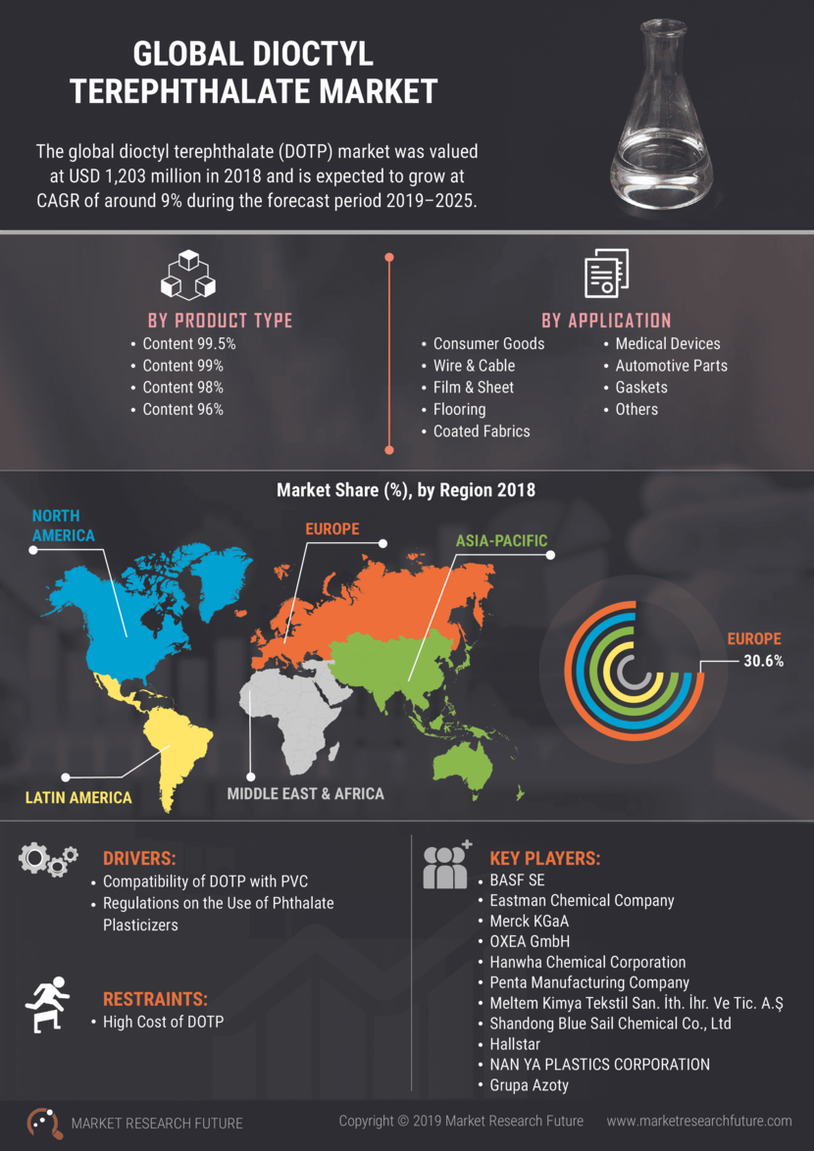 GLOBAL DIOCTYL TEREPHTHALATE MARKET

The global dioctyl terephthalate (DOTP) market was valued at USD 1,203 million in 2018 and is expected to grow at CAGR of around 9% during the forecast period 2019–2025.

BY PRODUCT TYPE
• Content 99.5%
• Content 99%
• Content 98%
• Content 96%

BY APPLICATION
• Consumer Goods
• Wire & Cable
• Film & Sheet
• Flooring
• Coated Fabrics
• Medical Devices
• Automotive Parts
• Gaskets
• Others

Market Share (%), by Region 2018

NORTH AMERICA
EUROPE
ASIA-PACIFIC
LATIN AMERICA
MIDDLE EAST & AFRICA

EUROPE
30.6%

DRIVERS:
• Compatibility of DOTP with PVC
• Regulations on the Use of Phthalate Plasticizers

RESTRAINTS:
• High Cost of DOTP

KEY PLAYERS:
• BASF SE
• Eastman Chemical Company
• Merck KGaA
• OXEA GmbH
• Hanwha Chemical Corporation
• Penta Manufacturing Company
• Meltem Kimya Tekstil San. İth. İhr. Ve Tic. A.Ş
• Shandong Blue Sail Chemical Co., Ltd
• Hallstar
• NAN YA PLASTICS CORPORATION
• Grupa Azoty

MARKET RESEARCH FUTURE
Copyright © 2019 Market Research Future
www.marketresearchfuture.com