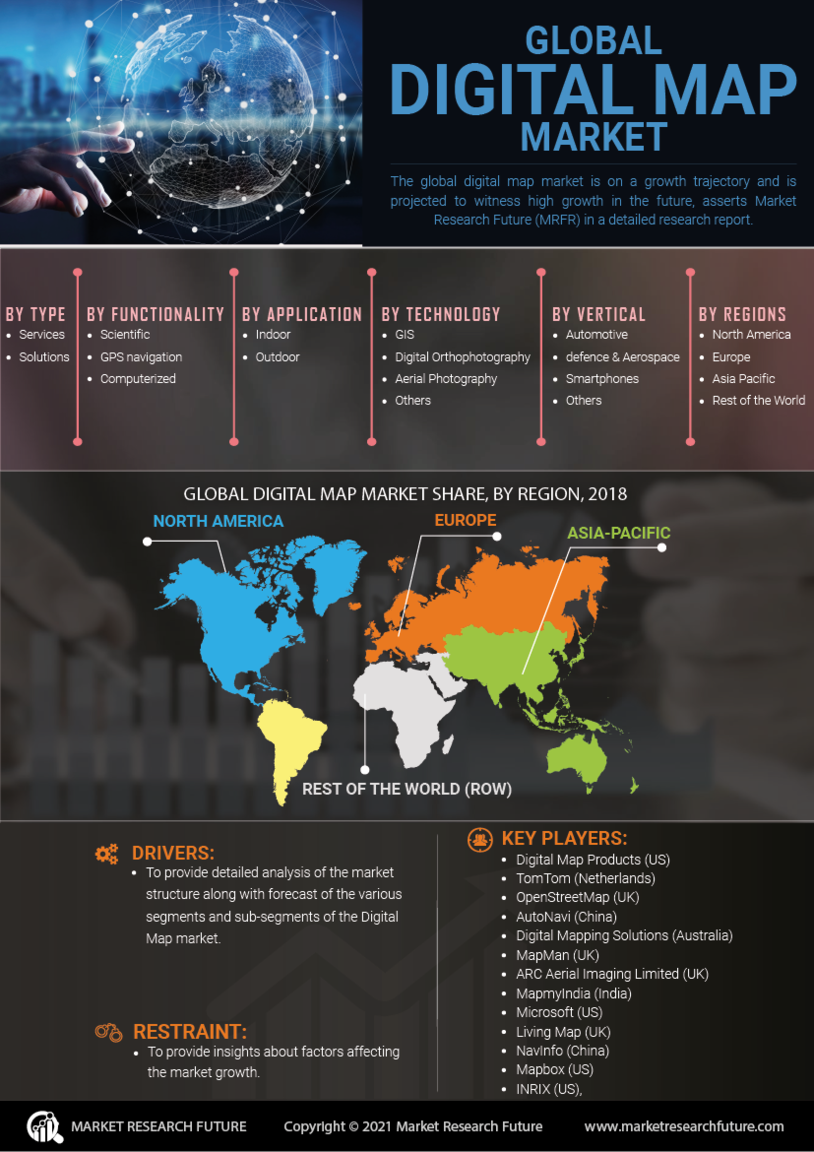 GLOBAL
DIGITAL MAP
MARKET

The global digital map market is on a growth trajectory and is projected to witness high growth in the future, asserts Market Research Future (MRFR) in a detailed research report.

BY TYPE
- Services
- Solutions

BY FUNCTIONALITY
- Scientific
- GPS navigation
- Computerized

BY APPLICATION
- Indoor
- Outdoor

BY TECHNOLOGY
- GIS
- Digital Orthophotography
- Aerial Photography
- Others

BY VERTICAL
- Automotive
- defence & Aerospace
- Smartphones
- Others

BY REGIONS
- North America
- Europe
- Asia Pacific
- Rest of the World

GLOBAL DIGITAL MAP MARKET SHARE, BY REGION, 2018

NORTH AMERICA
EUROPE
ASIA-PACIFIC
REST OF THE WORLD (ROW)

DRIVERS:
- To provide detailed analysis of the market structure along with forecast of the various segments and sub-segments of the Digital Map market.

RESTRAINT:
- To provide insights about factors affecting the market growth.

KEY PLAYERS:
- Digital Map Products (US)
- TomTom (Netherlands)
- OpenStreetMap (UK)
- AutoNavi (China)
- Digital Mapping Solutions (Australia)
- MapMan (UK)
- ARC Aerial Imaging Limited (UK)
- MapmyIndia (India)
- Microsoft (US)
- Living Map (UK)
- NavInfo (China)
- Mapbox (US)
- INRIX (US),

MARKET RESEARCH FUTURE
Copyright © 2021 Market Research Future
www.marketresearchfuture.com