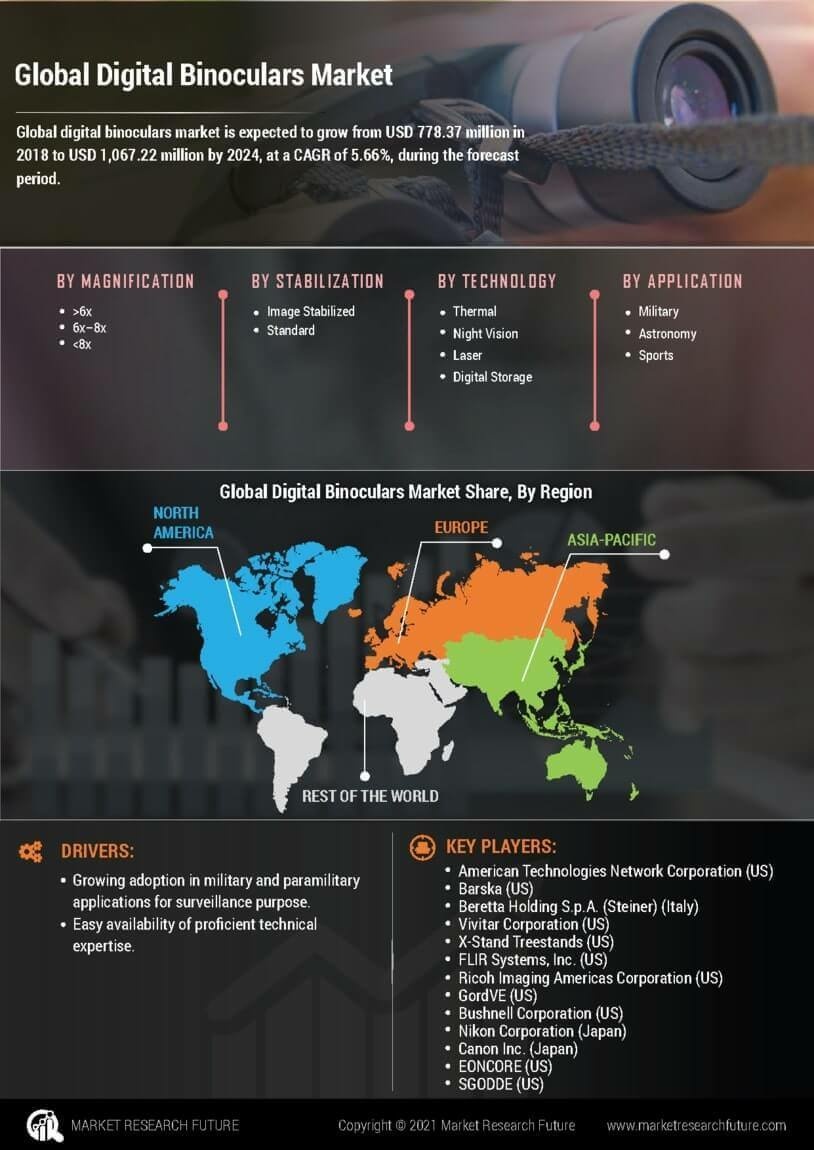 Global Digital Binoculars Market

Global digital binoculars market is expected to grow from USD 778.37 million in 2018 to USD 1,067.22 million by 2024, at a CAGR of 5.66%, during the forecast period.

BY MAGNIFICATION
- >6x
- 6x–8x
- <8x

BY STABILIZATION
- Image Stabilized
- Standard

BY TECHNOLOGY
- Thermal
- Night Vision
- Laser
- Digital Storage

BY APPLICATION
- Military
- Astronomy
- Sports

Global Digital Binoculars Market Share, By Region

NORTH AMERICA

EUROPE

ASIA-PACIFIC

REST OF THE WORLD

DRIVERS:
- Growing adoption in military and paramilitary applications for surveillance purpose.
- Easy availability of proficient technical expertise.

KEY PLAYERS:
- American Technologies Network Corporation (US)
- Barska (US)
- Beretta Holding S.p.A. (Steiner) (Italy)
- Vivitar Corporation (US)
- X-Stand Treestands (US)
- FLIR Systems, Inc. (US)
- Ricoh Imaging Americas Corporation (US)
- GordVE (US)
- Bushnell Corporation (US)
- Nikon Corporation (Japan)
- Canon Inc. (Japan)
- EONCORE (US)
- SGODDE (US)

MARKET RESEARCH FUTURE

Copyright © 2021 Market Research Future

www.marketresearchfuture.com