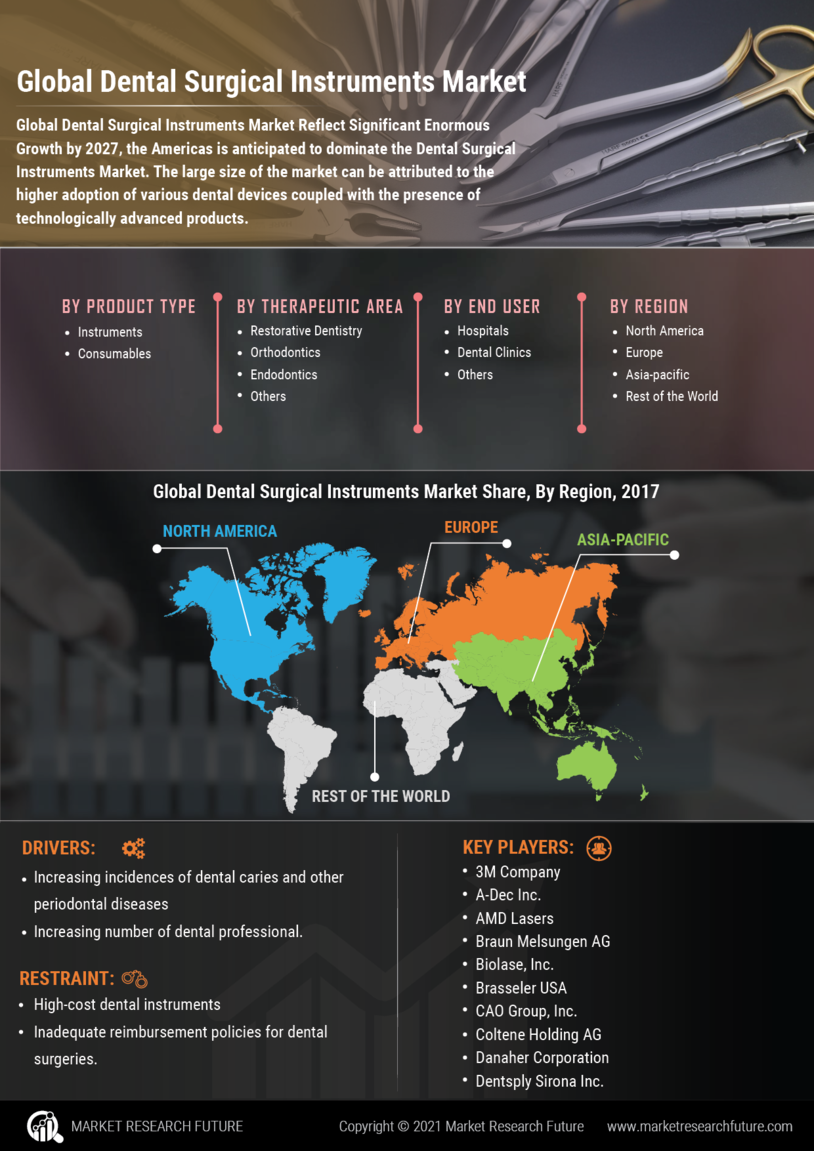 Global Dental Surgical Instruments Market

Global Dental Surgical Instruments Market Reflect Significant Enormous Growth by 2027, the Americas is anticipated to dominate the Dental Surgical Instruments Market. The large size of the market can be attributed to the higher adoption of various dental devices coupled with the presence of technologically advanced products.

BY PRODUCT TYPE
- Instruments
- Consumables

BY THERAPEUTIC AREA
- Restorative Dentistry
- Orthodontics
- Endodontics
- Others

BY END USER
- Hospitals
- Dental Clinics
- Others

BY REGION
- North America
- Europe
- Asia-pacific
- Rest of the World

Global Dental Surgical Instruments Market Share, By Region, 2017

NORTH AMERICA
EUROPE
ASIA-PACIFIC
REST OF THE WORLD

DRIVERS:
- Increasing incidences of dental caries and other periodontal diseases
- Increasing number of dental professional.

RESTRAINT:
- High-cost dental instruments
- Inadequate reimbursement policies for dental surgeries.

KEY PLAYERS:
- 3M Company
- A-Dec Inc.
- AMD Lasers
- Braun Melsungen AG
- Biolase, Inc.
- Brasseler USA
- CAO Group, Inc.
- Coltene Holding AG
- Danaher Corporation
- Dentsply Sirona Inc.

MARKET RESEARCH FUTURE
Copyright © 2021 Market Research Future
www.marketresearchfuture.com