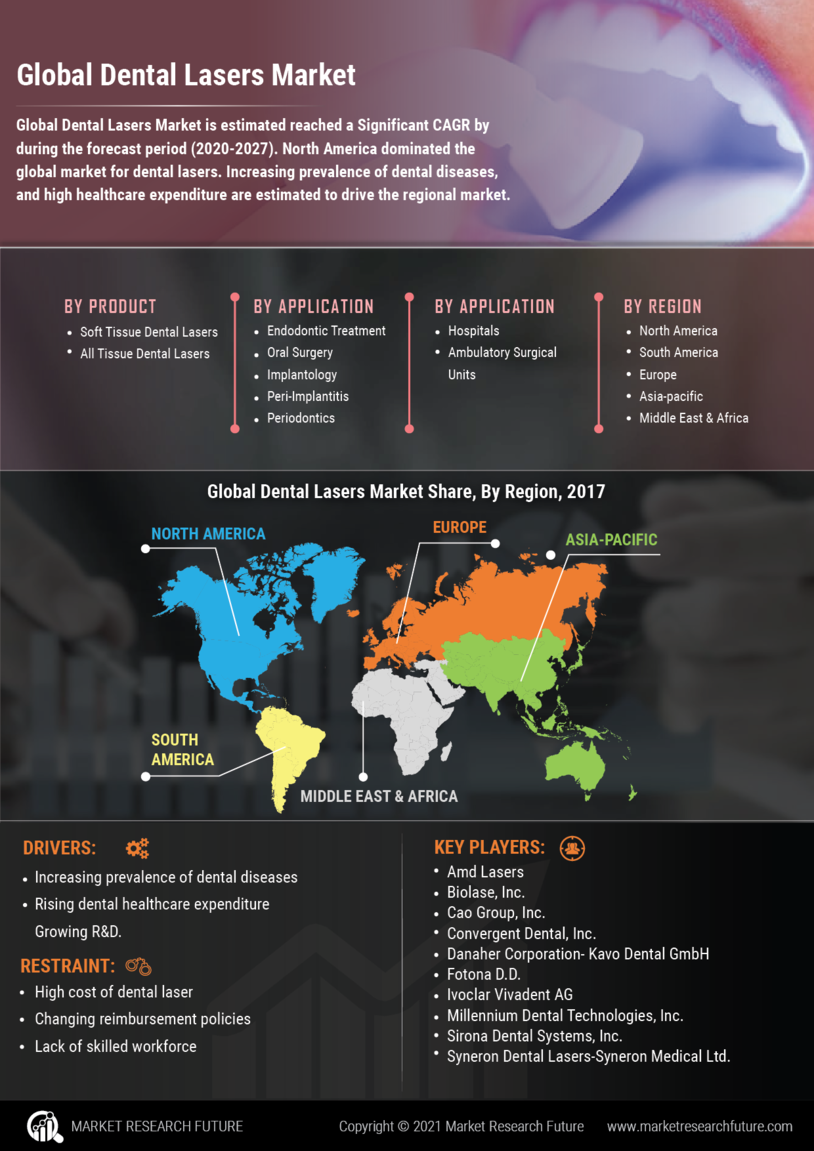 Global Dental Lasers Market

Global Dental Lasers Market is estimated reached a Significant CAGR by during the forecast period (2020-2027). North America dominated the global market for dental lasers. Increasing prevalence of dental diseases, and high healthcare expenditure are estimated to drive the regional market.

BY PRODUCT
- Soft Tissue Dental Lasers
- All Tissue Dental Lasers

BY APPLICATION
- Endodontic Treatment
- Oral Surgery
- Implantology
- Peri-Implantitis
- Periodontics

BY APPLICATION
- Hospitals
- Ambulatory Surgical Units

BY REGION
- North America
- South America
- Europe
- Asia-pacific
- Middle East & Africa

Global Dental Lasers Market Share, By Region, 2017

NORTH AMERICA
EUROPE
ASIA-PACIFIC
SOUTH AMERICA
MIDDLE EAST & AFRICA

DRIVERS:
- Increasing prevalence of dental diseases
- Rising dental healthcare expenditure Growing R&D.

RESTRAINT:
- High cost of dental laser
- Changing reimbursement policies
- Lack of skilled workforce

KEY PLAYERS:
- Amd Lasers
- Biolase, Inc.
- Cao Group, Inc.
- Convergent Dental, Inc.
- Danaher Corporation- Kavo Dental GmbH
- Fotona D.D.
- Ivoclar Vivadent AG
- Millennium Dental Technologies, Inc.
- Sirona Dental Systems, Inc.
- Syneron Dental Lasers-Syneron Medical Ltd.

MARKET RESEARCH FUTURE
Copyright © 2021 Market Research Future
www.marketresearchfuture.com