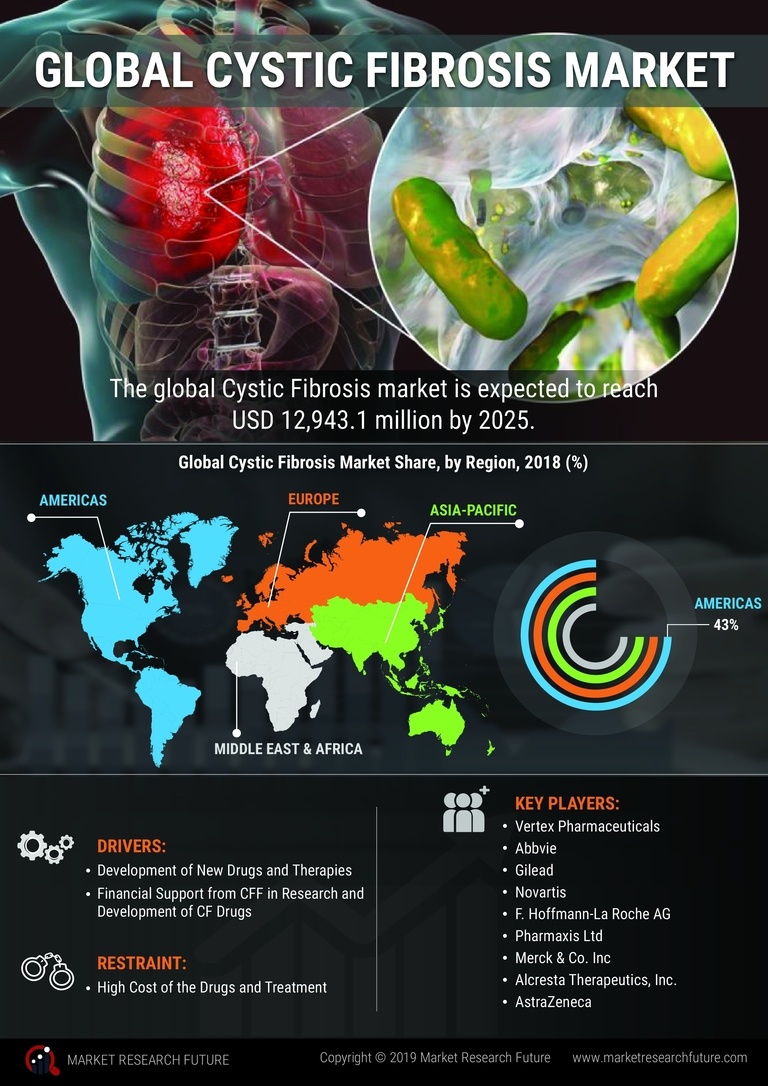 GLOBAL CYSTIC FIBROSIS MARKET

The global Cystic Fibrosis market is expected to reach USD 12,943.1 million by 2025.

Global Cystic Fibrosis Market Share, by Region, 2018 (%)

AMERICAS

EUROPE

ASIA-PACIFIC

MIDDLE EAST & AFRICA

AMERICAS
43%

DRIVERS:
• Development of New Drugs and Therapies
• Financial Support from CFF in Research and Development of CF Drugs

RESTRAINT:
• High Cost of the Drugs and Treatment

KEY PLAYERS:
• Vertex Pharmaceuticals
• Abbvie
• Gilead
• Novartis
• F. Hoffmann-La Roche AG
• Pharmaxis Ltd
• Merck & Co. Inc
• Alcresta Therapeutics, Inc.
• AstraZeneca

MARKET RESEARCH FUTURE

Copyright © 2019 Market Research Future

www.marketresearchfuture.com