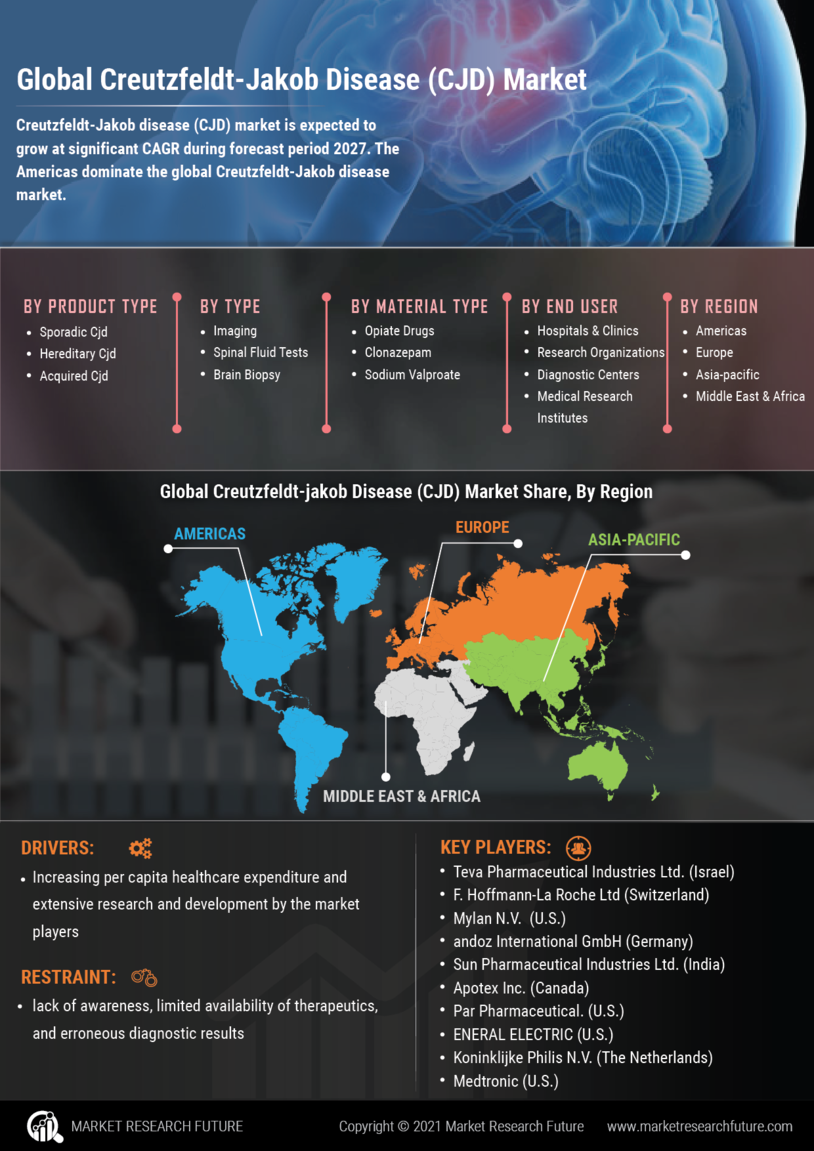 Global Creutzfeldt-Jakob Disease (CJD) Market

Creutzfeldt-Jakob disease (CJD) market is expected to grow at significant CAGR during forecast period 2027. The Americas dominate the global Creutzfeldt-Jakob disease market.

BY PRODUCT TYPE
- Sporadic Cjd
- Hereditary Cjd
- Acquired Cjd

BY TYPE
- Imaging
- Spinal Fluid Tests
- Brain Biopsy

BY MATERIAL TYPE
- Opiate Drugs
- Clonazepam
- Sodium Valproate

BY END USER
- Hospitals & Clinics
- Research Organizations
- Diagnostic Centers
- Medical Research Institutes

BY REGION
- Americas
- Europe
- Asia-pacific
- Middle East & Africa

Global Creutzfeldt-jakob Disease (CJD) Market Share, By Region

AMERICAS
EUROPE
ASIA-PACIFIC
MIDDLE EAST & AFRICA

DRIVERS:
- Increasing per capita healthcare expenditure and extensive research and development by the market players

RESTRAINT:
- lack of awareness, limited availability of therapeutics, and erroneous diagnostic results

KEY PLAYERS:
- Teva Pharmaceutical Industries Ltd. (Israel)
- F. Hoffmann-La Roche Ltd (Switzerland)
- Mylan N.V. (U.S.)
- andoz International GmbH (Germany)
- Sun Pharmaceutical Industries Ltd. (India)
- Apotex Inc. (Canada)
- Par Pharmaceutical. (U.S.)
- ENERAL ELECTRIC (U.S.)
- Koninklijke Philis N.V. (The Netherlands)
- Medtronic (U.S.)

MARKET RESEARCH FUTURE
Copyright © 2021 Market Research Future
www.marketresearchfuture.com