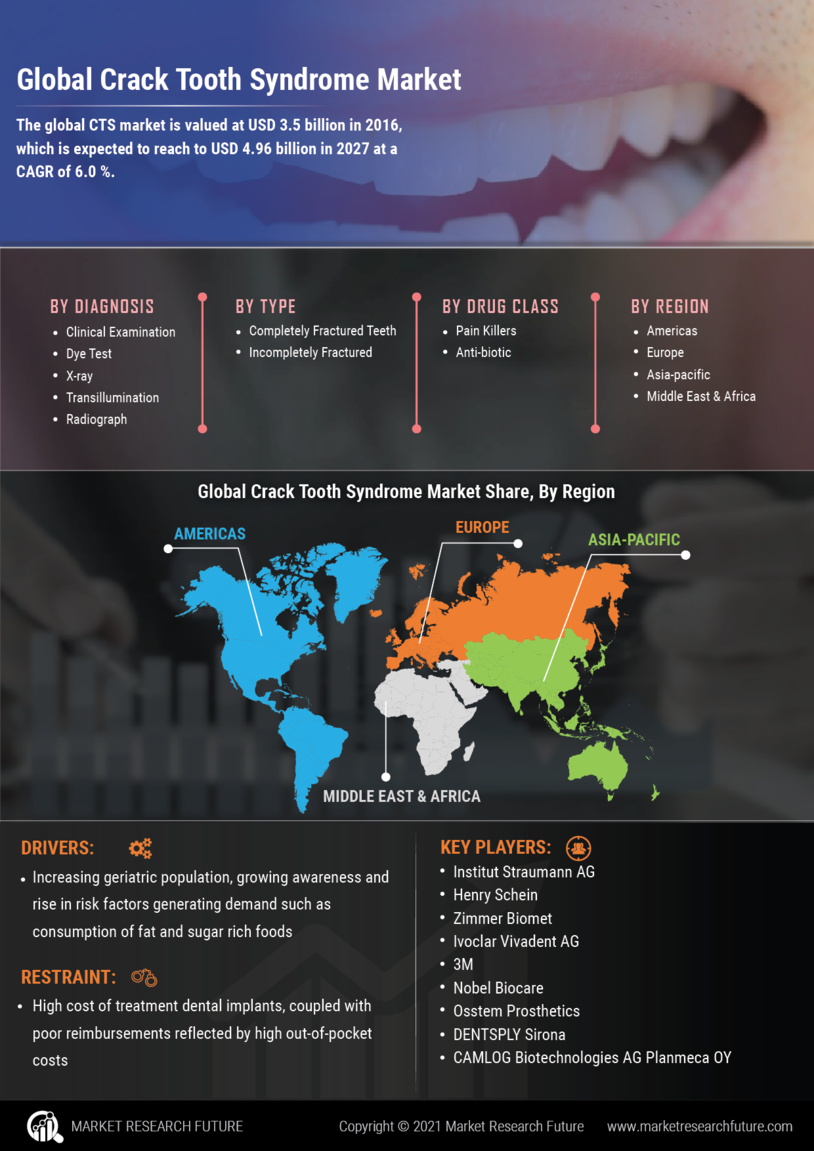 Global Crack Tooth Syndrome Market

The global CTS market is valued at USD 3.5 billion in 2016, which is expected to reach to USD 4.96 billion in 2027 at a CAGR of 6.0 %.

BY DIAGNOSIS
- Clinical Examination
- Dye Test
- X-ray
- Transillumination
- Radiograph

BY TYPE
- Completely Fractured Teeth
- Incompletely Fractured

BY DRUG CLASS
- Pain Killers
- Anti-biotic

BY REGION
- Americas
- Europe
- Asia-pacific
- Middle East & Africa

Global Crack Tooth Syndrome Market Share, By Region

AMERICAS
EUROPE
ASIA-PACIFIC
MIDDLE EAST & AFRICA

DRIVERS:
- Increasing geriatric population, growing awareness and rise in risk factors generating demand such as consumption of fat and sugar rich foods

RESTRAINT:
- High cost of treatment dental implants, coupled with poor reimbursements reflected by high out-of-pocket costs

KEY PLAYERS:
- Institut Straumann AG
- Henry Schein
- Zimmer Biomet
- Ivoclar Vivadent AG
- 3M
- Nobel Biocare
- Osstem Prosthetics
- DENTSPLY Sirona
- CAMLOG Biotechnologies AG Planmeca OY

MARKET RESEARCH FUTURE
Copyright © 2021 Market Research Future
www.marketresearchfuture.com