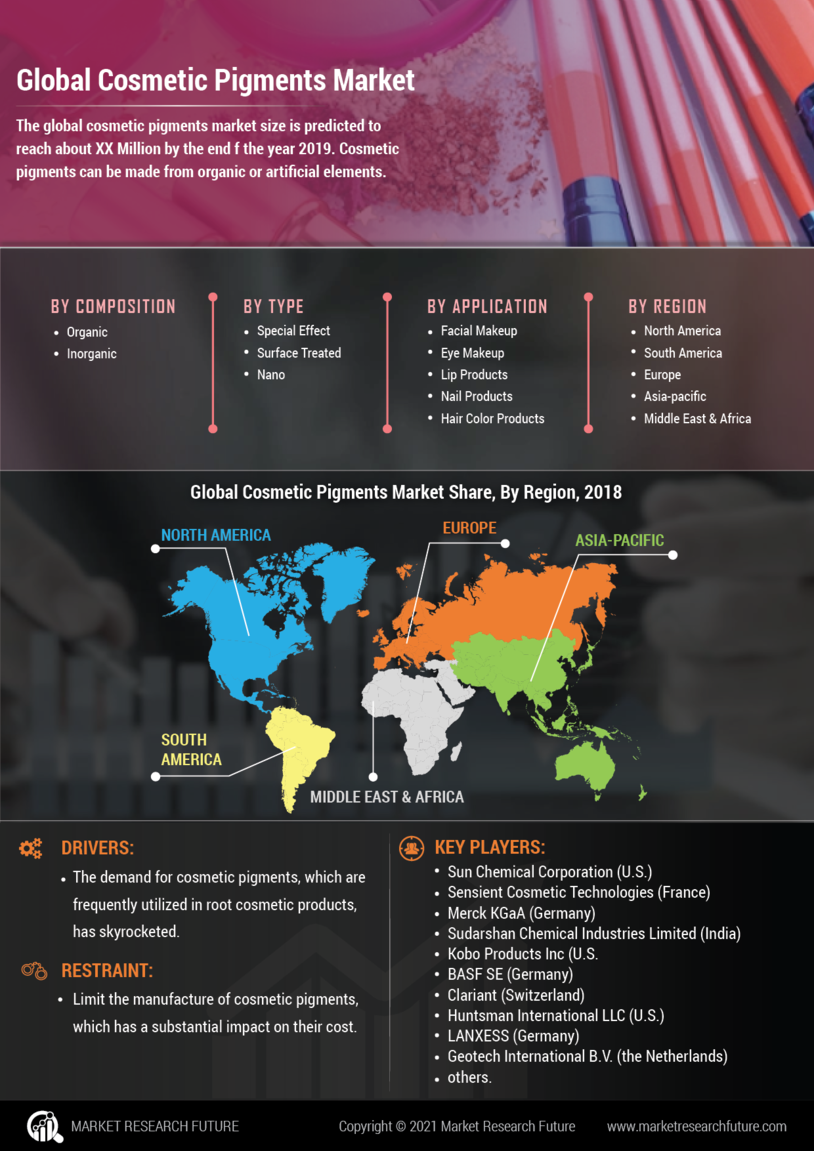 Global Cosmetic Pigments Market

The global cosmetic pigments market size is predicted to reach about XX Million by the end f the year 2019. Cosmetic pigments can be made from organic or artificial elements.

BY COMPOSITION
- Organic
- Inorganic

BY TYPE
- Special Effect
- Surface Treated
- Nano

BY APPLICATION
- Facial Makeup
- Eye Makeup
- Lip Products
- Nail Products
- Hair Color Products

BY REGION
- North America
- South America
- Europe
- Asia-pacific
- Middle East & Africa

Global Cosmetic Pigments Market Share, By Region, 2018

NORTH AMERICA
EUROPE
ASIA-PACIFIC
SOUTH AMERICA
MIDDLE EAST & AFRICA

DRIVERS:
- The demand for cosmetic pigments, which are frequently utilized in root cosmetic products, has skyrocketed.

RESTRAINT:
- Limit the manufacture of cosmetic pigments, which has a substantial impact on their cost.

KEY PLAYERS:
- Sun Chemical Corporation (U.S.)
- Sensient Cosmetic Technologies (France)
- Merck KGaA (Germany)
- Sudarshan Chemical Industries Limited (India)
- Kobo Products Inc (U.S.
- BASF SE (Germany)
- Clariant (Switzerland)
- Huntsman International LLC (U.S.)
- LANXESS (Germany)
- Geotech International B.V. (the Netherlands)
- others.

MARKET RESEARCH FUTURE
Copyright © 2021 Market Research Future
www.marketresearchfuture.com