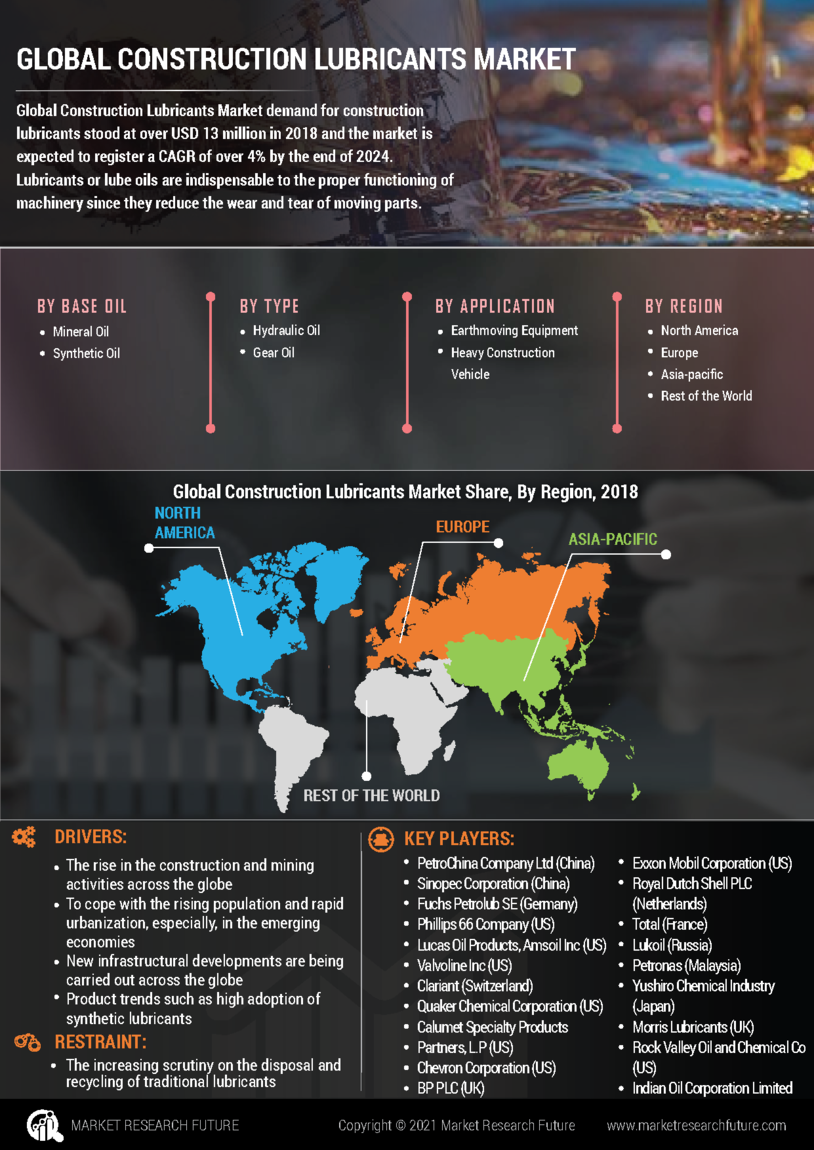 GLOBAL CONSTRUCTION LUBRICANTS MARKET

Global Construction Lubricants Market demand for construction lubricants stood at over USD 13 million in 2018 and the market is expected to register a CAGR of over 4% by the end of 2024. Lubricants or lube oils are indispensable to the proper functioning of machinery since they reduce the wear and tear of moving parts.

BY BASE OIL
- Mineral Oil
- Synthetic Oil

BY TYPE
- Hydraulic Oil
- Gear Oil

BY APPLICATION
- Earthmoving Equipment
- Heavy Construction Vehicle

BY REGION
- North America
- Europe
- Asia-pacific
- Rest of the World

Global Construction Lubricants Market Share, By Region, 2018

NORTH AMERICA

EUROPE

ASIA-PACIFIC

REST OF THE WORLD

DRIVERS:
- The rise in the construction and mining activities across the globe
- To cope with the rising population and rapid urbanization, especially, in the emerging economies
- New infrastructural developments are being carried out across the globe
- Product trends such as high adoption of synthetic lubricants

RESTRAINT:
- The increasing scrutiny on the disposal and recycling of traditional lubricants

KEY PLAYERS:
- PetroChina Company Ltd (China)
- Sinopec Corporation (China)
- Fuchs Petrolub SE (Germany)
- Phillips 66 Company (US)
- Lucas Oil Products, Amsoil Inc (US)
- Valvoline Inc (US)
- Clariant (Switzerland)
- Quaker Chemical Corporation (US)
- Calumet Specialty Products
- Partners, L.P (US)
- Chevron Corporation (US)
- BP PLC (UK)
- Exxon Mobil Corporation (US)
- Royal Dutch Shell PLC (Netherlands)
- Total (France)
- Lukoil (Russia)
- Petronas (Malaysia)
- Yushiro Chemical Industry (Japan)
- Morris Lubricants (UK)
- Rock Valley Oil and Chemical Co (US)
- Indian Oil Corporation Limited

MARKET RESEARCH FUTURE

Copyright © 2021 Market Research Future

www.marketresearchfuture.com