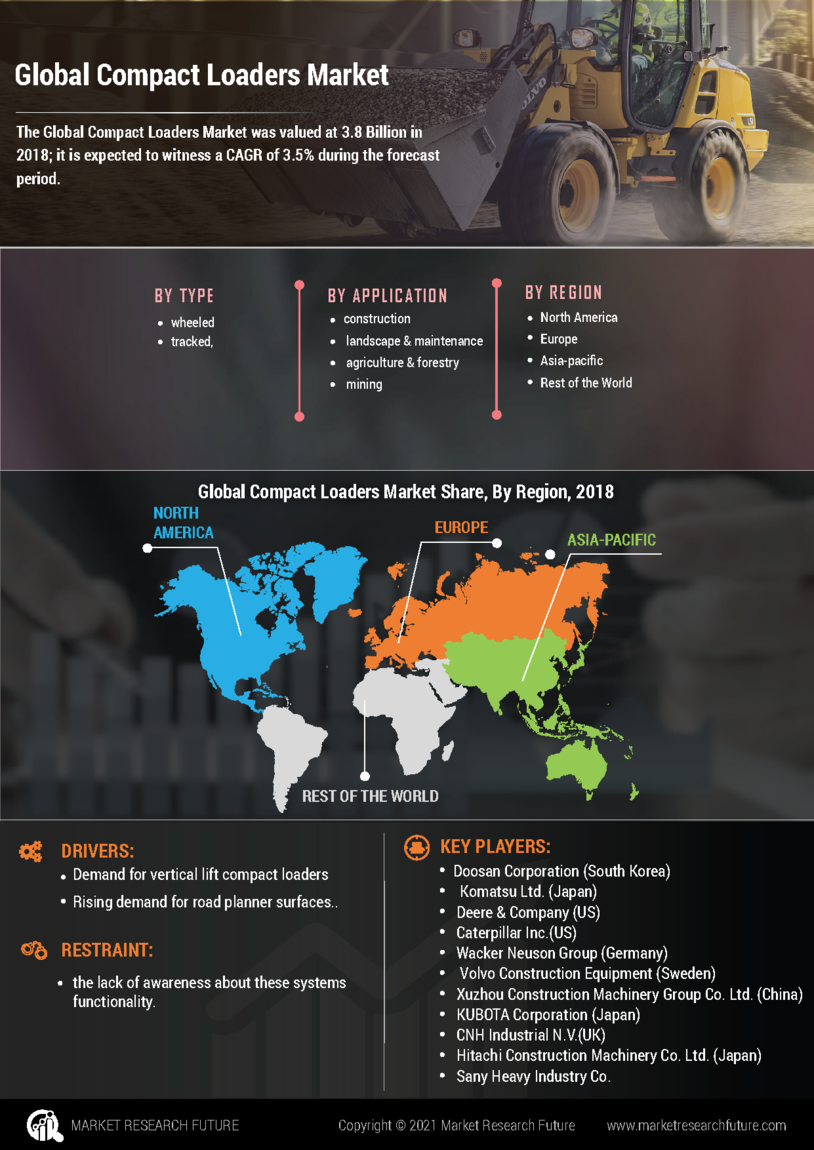 Global Compact Loaders Market

The Global Compact Loaders Market was valued at 3.8 Billion in 2018; it is expected to witness a CAGR of 3.5% during the forecast period.

BY TYPE
- wheeled
- tracked,

BY APPLICATION
- construction
- landscape & maintenance
- agriculture & forestry
- mining

BY REGION
- North America
- Europe
- Asia-pacific
- Rest of the World

Global Compact Loaders Market Share, By Region, 2018

NORTH AMERICA

EUROPE

ASIA-PACIFIC

REST OF THE WORLD

DRIVERS:
- Demand for vertical lift compact loaders
- Rising demand for road planner surfaces..

RESTRAINT:
- the lack of awareness about these systems functionality.

KEY PLAYERS:
- Doosan Corporation (South Korea)
- Komatsu Ltd. (Japan)
- Deere & Company (US)
- Caterpillar Inc.(US)
- Wacker Neuson Group (Germany)
- Volvo Construction Equipment (Sweden)
- Xuzhou Construction Machinery Group Co. Ltd. (China)
- KUBOTA Corporation (Japan)
- CNH Industrial N.V.(UK)
- Hitachi Construction Machinery Co. Ltd. (Japan)
- Sany Heavy Industry Co.

MARKET RESEARCH FUTURE

Copyright © 2021 Market Research Future

www.marketresearchfuture.com