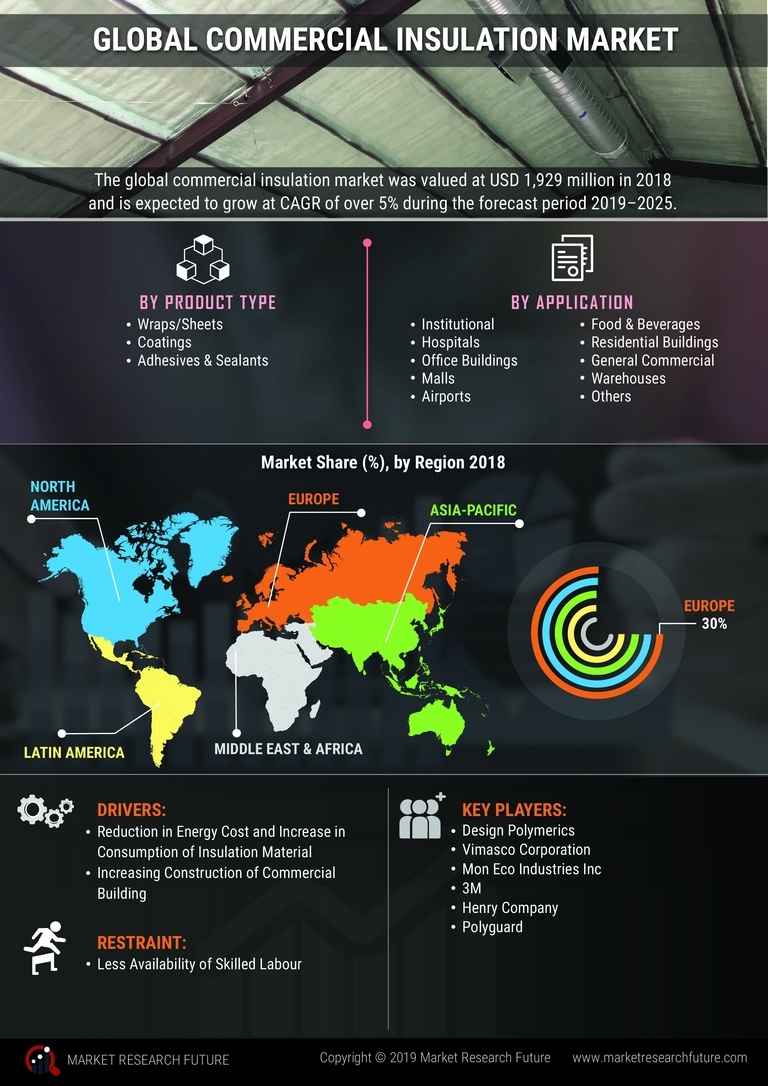 GLOBAL COMMERCIAL INSULATION MARKET

The global commercial insulation market was valued at USD 1,929 million in 2018 and is expected to grow at CAGR of over 5% during the forecast period 2019–2025.

BY PRODUCT TYPE
• Wraps/Sheets
• Coatings
• Adhesives & Sealants

BY APPLICATION
• Institutional
• Hospitals
• Office Buildings
• Malls
• Airports
• Food & Beverages
• Residential Buildings
• General Commercial
• Warehouses
• Others

Market Share (%), by Region 2018

NORTH AMERICA
EUROPE
ASIA-PACIFIC
LATIN AMERICA
MIDDLE EAST & AFRICA

EUROPE
30%

DRIVERS:
• Reduction in Energy Cost and Increase in Consumption of Insulation Material
• Increasing Construction of Commercial Building

RESTRAINT:
• Less Availability of Skilled Labour

KEY PLAYERS:
• Design Polymerics
• Vimasco Corporation
• Mon Eco Industries Inc
• 3M
• Henry Company
• Polyguard

MARKET RESEARCH FUTURE
Copyright © 2019 Market Research Future
www.marketresearchfuture.com