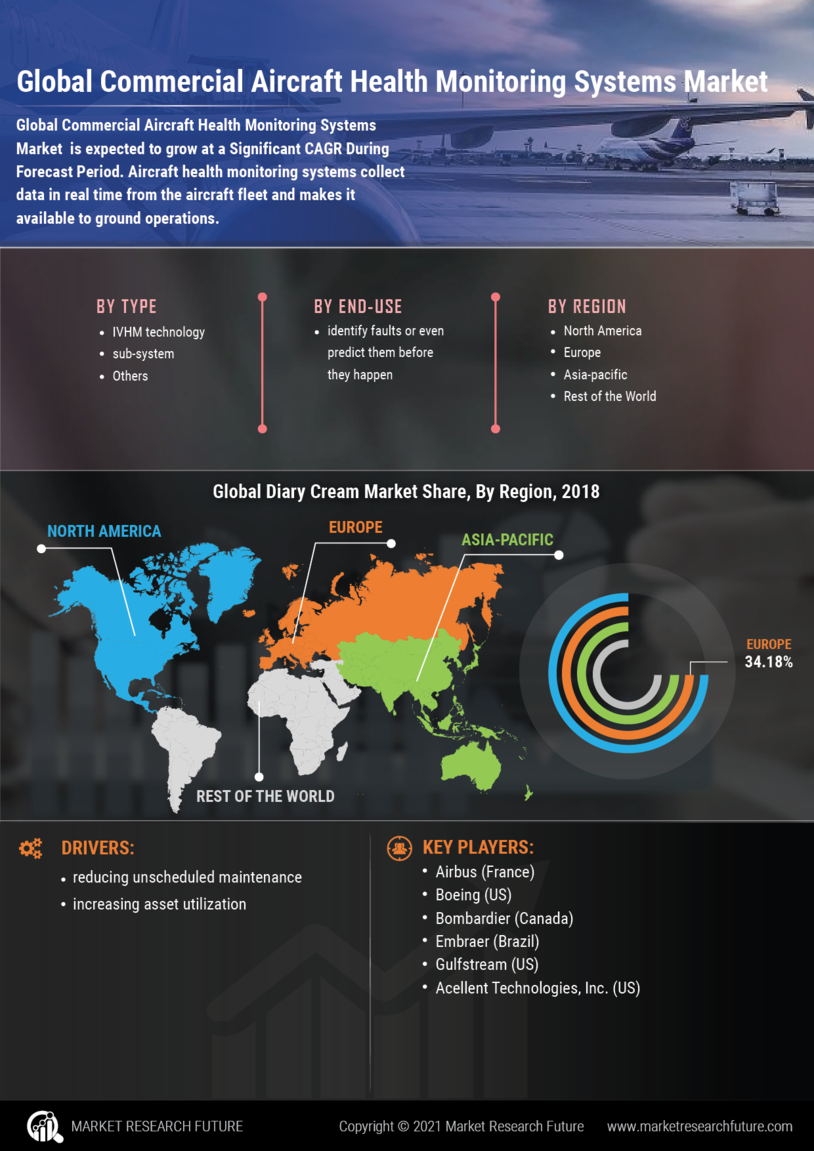 Global Commercial Aircraft Health Monitoring Systems Market

Global Commercial Aircraft Health Monitoring Systems Market is expected to grow at a Significant CAGR During Forecast Period. Aircraft health monitoring systems collect data in real time from the aircraft fleet and makes it available to ground operations.

BY TYPE
• IVHM technology
• sub-system
• Others

BY END-USE
• identify faults or even predict them before they happen

BY REGION
• North America
• Europe
• Asia-pacific
• Rest of the World

Global Diary Cream Market Share, By Region, 2018

NORTH AMERICA
EUROPE
ASIA-PACIFIC
REST OF THE WORLD

EUROPE
34.18%

DRIVERS:
• reducing unscheduled maintenance
• increasing asset utilization

KEY PLAYERS:
• Airbus (France)
• Boeing (US)
• Bombardier (Canada)
• Embraer (Brazil)
• Gulfstream (US)
• Acellent Technologies, Inc. (US)

MARKET RESEARCH FUTURE
Copyright © 2021 Market Research Future
www.marketresearchfuture.com