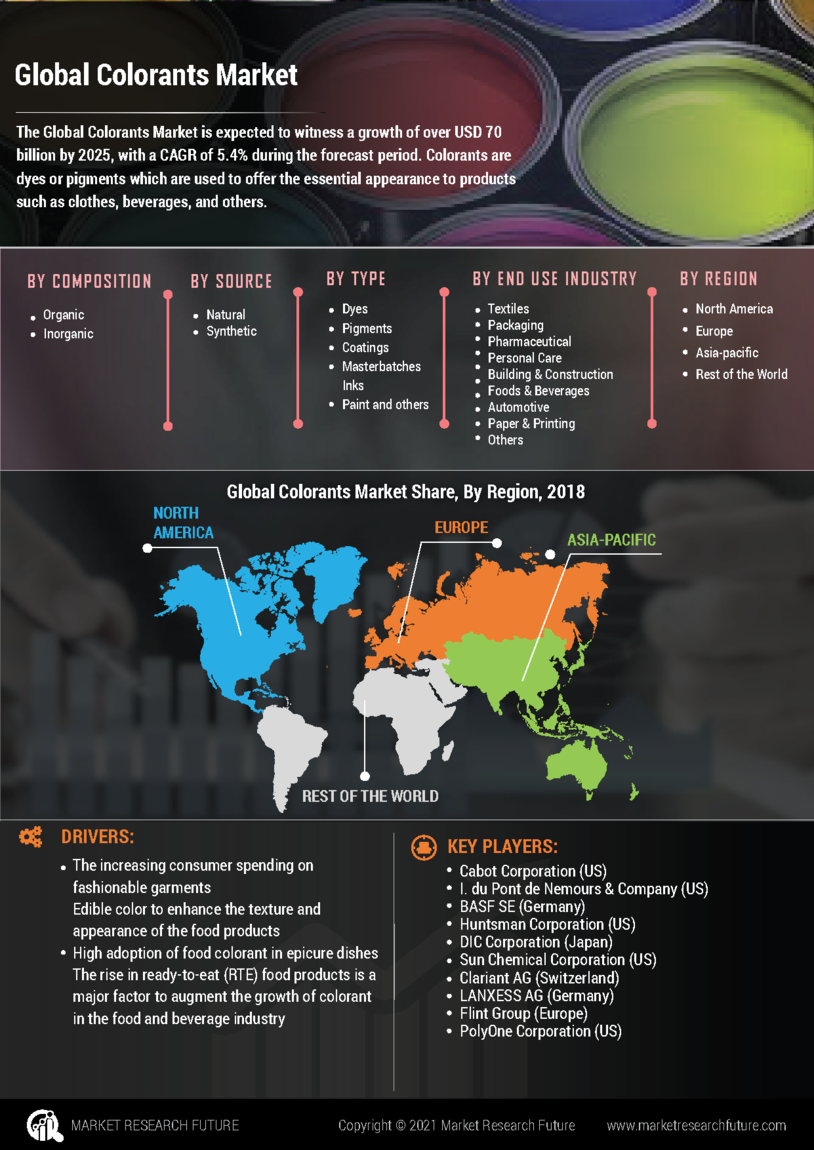 Global Colorants Market

The Global Colorants Market is expected to witness a growth of over USD 70 billion by 2025, with a CAGR of 5.4% during the forecast period. Colorants are dyes or pigments which are used to offer the essential appearance to products such as clothes, beverages, and others.

BY COMPOSITION
- Organic
- Inorganic

BY SOURCE
- Natural
- Synthetic

BY TYPE
- Dyes
- Pigments
- Coatings
- Masterbatches Inks
- Paint and others

BY END USE INDUSTRY
- Textiles
- Packaging
- Pharmaceutical
- Personal Care
- Building & Construction
- Foods & Beverages
- Automotive
- Paper & Printing
- Others

BY REGION
- North America
- Europe
- Asia-pacific
- Rest of the World

Global Colorants Market Share, By Region, 2018

NORTH AMERICA
EUROPE
ASIA-PACIFIC
REST OF THE WORLD

DRIVERS:
- The increasing consumer spending on fashionable garments
Edible color to enhance the texture and appearance of the food products
- High adoption of food colorant in epicure dishes
The rise in ready-to-eat (RTE) food products is a major factor to augment the growth of colorant in the food and beverage industry

KEY PLAYERS:
- Cabot Corporation (US)
- I. du Pont de Nemours & Company (US)
- BASF SE (Germany)
- Huntsman Corporation (US)
- DIC Corporation (Japan)
- Sun Chemical Corporation (US)
- Clariant AG (Switzerland)
- LANXESS AG (Germany)
- Flint Group (Europe)
- PolyOne Corporation (US)

MARKET RESEARCH FUTURE
Copyright © 2021 Market Research Future
www.marketresearchfuture.com