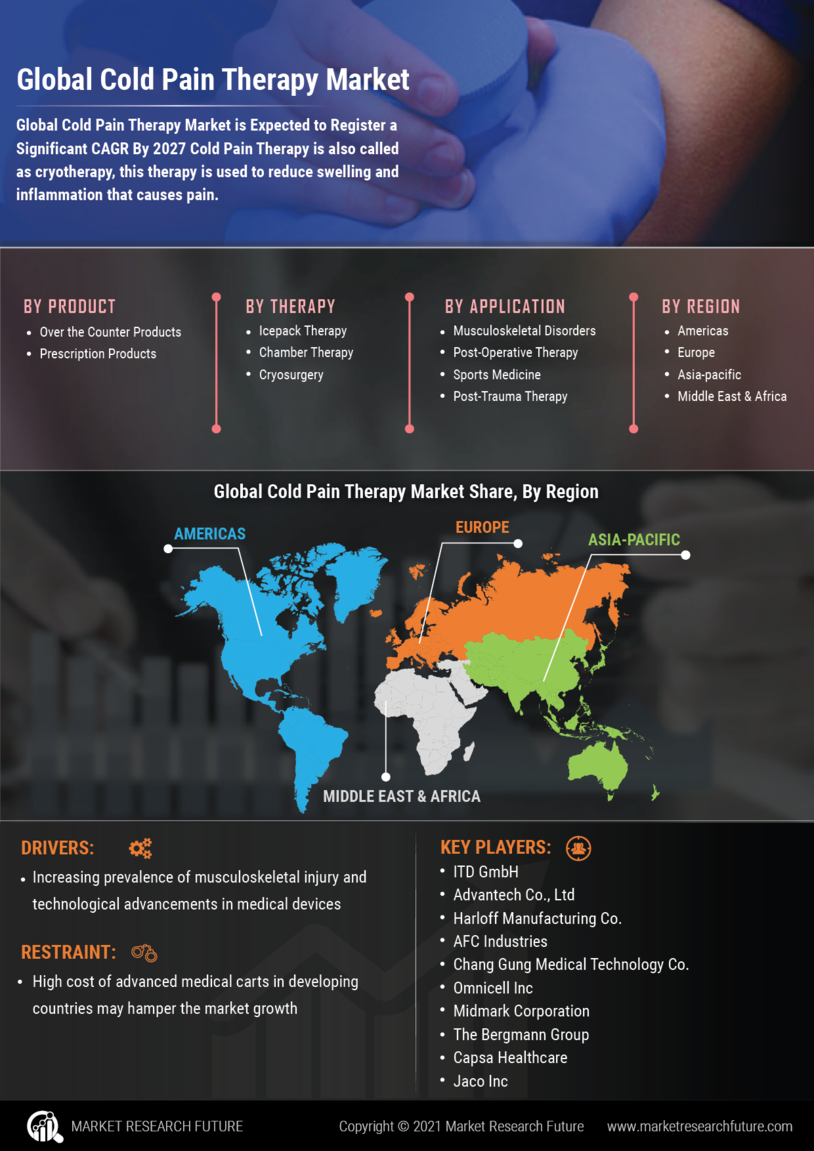 Global Cold Pain Therapy Market

Global Cold Pain Therapy Market is Expected to Register a Significant CAGR By 2027 Cold Pain Therapy is also called as cryotherapy, this therapy is used to reduce swelling and inflammation that causes pain.

BY PRODUCT
• Over the Counter Products
• Prescription Products

BY THERAPY
• Icepack Therapy
• Chamber Therapy
• Cryosurgery

BY APPLICATION
• Musculoskeletal Disorders
• Post-Operative Therapy
• Sports Medicine
• Post-Trauma Therapy

BY REGION
• Americas
• Europe
• Asia-pacific
• Middle East & Africa

Global Cold Pain Therapy Market Share, By Region

AMERICAS

EUROPE

ASIA-PACIFIC

MIDDLE EAST & AFRICA

DRIVERS:
• Increasing prevalence of musculoskeletal injury and technological advancements in medical devices

RESTRAINT:
• High cost of advanced medical carts in developing countries may hamper the market growth

KEY PLAYERS:
• ITD GmbH
• Advantech Co., Ltd
• Harloff Manufacturing Co.
• AFC Industries
• Chang Gung Medical Technology Co.
• Omnicell Inc
• Midmark Corporation
• The Bergmann Group
• Capsa Healthcare
• Jaco Inc

MARKET RESEARCH FUTURE

Copyright © 2021 Market Research Future

www.marketresearchfuture.com