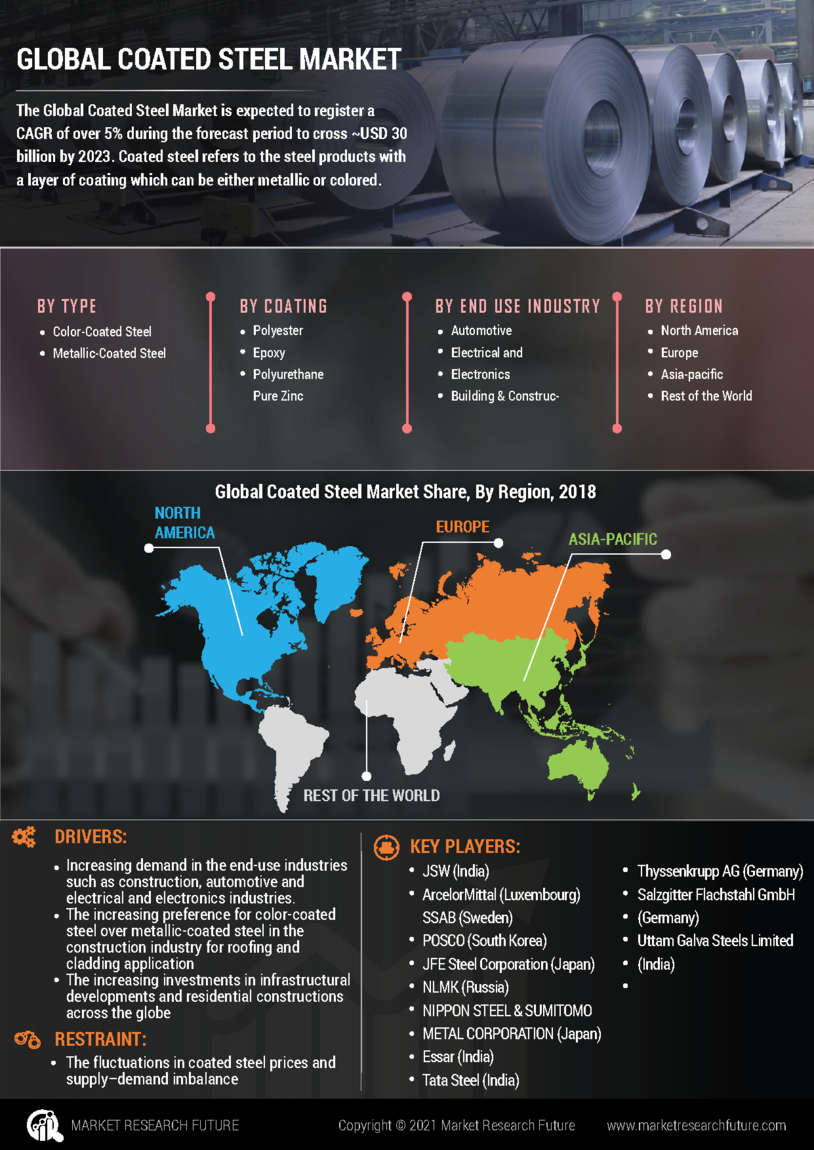 GLOBAL COATED STEEL MARKET

The Global Coated Steel Market is expected to register a CAGR of over 5% during the forecast period to cross ~USD 30 billion by 2023. Coated steel refers to the steel products with a layer of coating which can be either metallic or colored.

BY TYPE
- Color-Coated Steel
- Metallic-Coated Steel

BY COATING
- Polyester
- Epoxy
- Polyurethane Pure Zinc

BY END USE INDUSTRY
- Automotive
- Electrical and
- Electronics
- Building & Construc-

BY REGION
- North America
- Europe
- Asia-pacific
- Rest of the World

Global Coated Steel Market Share, By Region, 2018

NORTH AMERICA

EUROPE

ASIA-PACIFIC

REST OF THE WORLD

DRIVERS:
- Increasing demand in the end-use industries such as construction, automotive and electrical and electronics industries.
- The increasing preference for color-coated steel over metallic-coated steel in the construction industry for roofing and cladding application
- The increasing investments in infrastructural developments and residential constructions across the globe

RESTRAINT:
- The fluctuations in coated steel prices and supply–demand imbalance

KEY PLAYERS:
- JSW (India)
- ArcelorMittal (Luxembourg) SSAB (Sweden)
- POSCO (South Korea)
- JFE Steel Corporation (Japan)
- NLMK (Russia)
- NIPPON STEEL & SUMITOMO
- METAL CORPORATION (Japan)
- Essar (India)
- Tata Steel (India)
- Thyssenkrupp AG (Germany)
- Salzgitter Flachstahl GmbH
- (Germany)
- Uttam Galva Steels Limited
- (India)
- 

MARKET RESEARCH FUTURE

Copyright © 2021 Market Research Future

www.marketresearchfuture.com