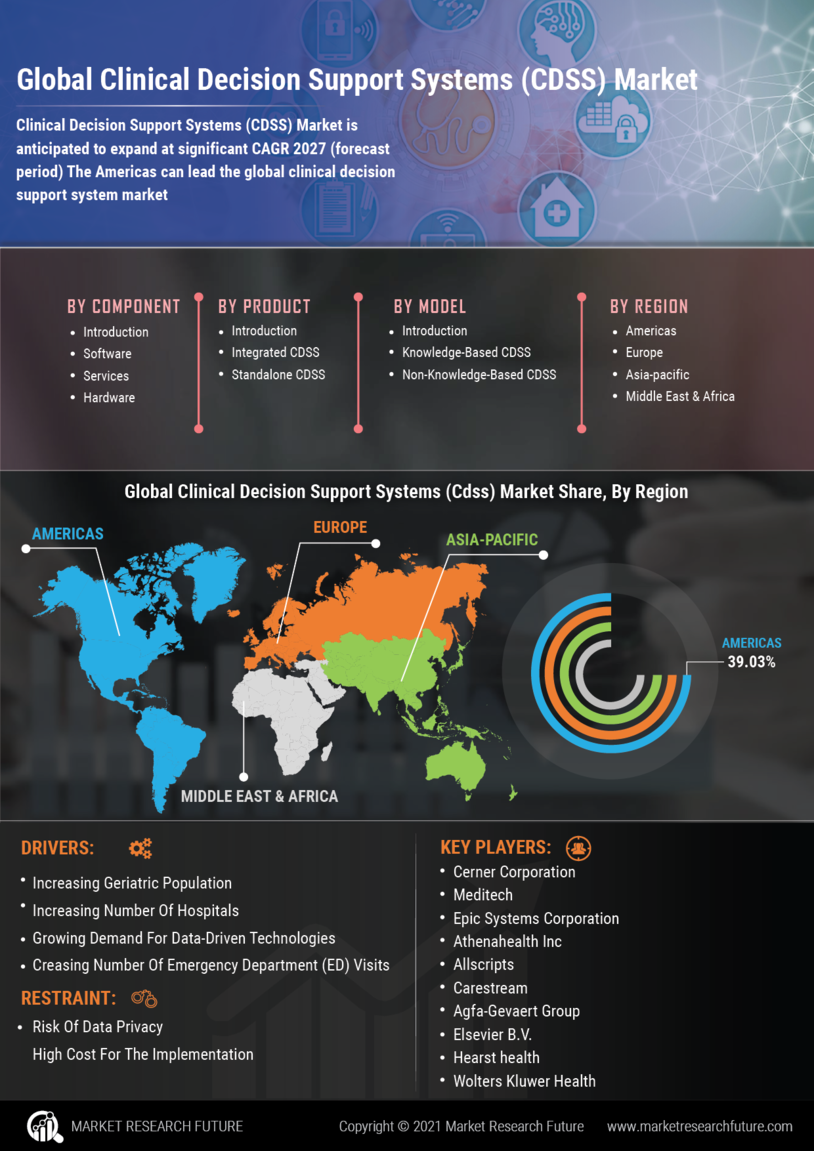 Global Clinical Decision Support Systems (CDSS) Market

Clinical Decision Support Systems (CDSS) Market is anticipated to expand at significant CAGR 2027 (forecast period) The Americas can lead the global clinical decision support system market

BY COMPONENT
- Introduction
- Software
- Services
- Hardware

BY PRODUCT
- Introduction
- Integrated CDSS
- Standalone CDSS

BY MODEL
- Introduction
- Knowledge-Based CDSS
- Non-Knowledge-Based CDSS

BY REGION
- Americas
- Europe
- Asia-pacific
- Middle East & Africa

Global Clinical Decision Support Systems (Cdss) Market Share, By Region

AMERICAS

EUROPE

ASIA-PACIFIC

MIDDLE EAST & AFRICA

AMERICAS
39.03%

DRIVERS:
- Increasing Geriatric Population
- Increasing Number Of Hospitals
- Growing Demand For Data-Driven Technologies
- Creasing Number Of Emergency Department (ED) Visits

RESTRAINT:
- Risk Of Data Privacy
High Cost For The Implementation

KEY PLAYERS:
- Cerner Corporation
- Meditech
- Epic Systems Corporation
- Athenahealth Inc
- Allscripts
- Carestream
- Agfa-Gevaert Group
- Elsevier B.V.
- Hearst health
- Wolters Kluwer Health

MARKET RESEARCH FUTURE

Copyright © 2021 Market Research Future

www.marketresearchfuture.com