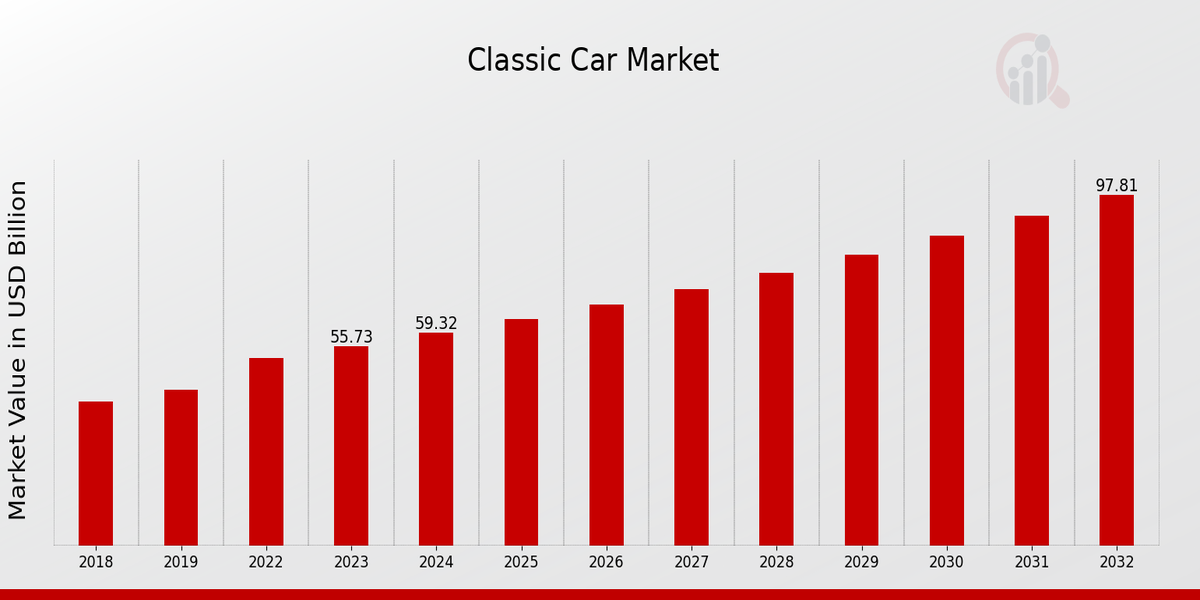 Classic Car Market

Market Value in USD Billion

55.73
59.32
97.81

2018
2019
2022
2023
2024
2025
2026
2027
2028
2029
2030
2031
2032