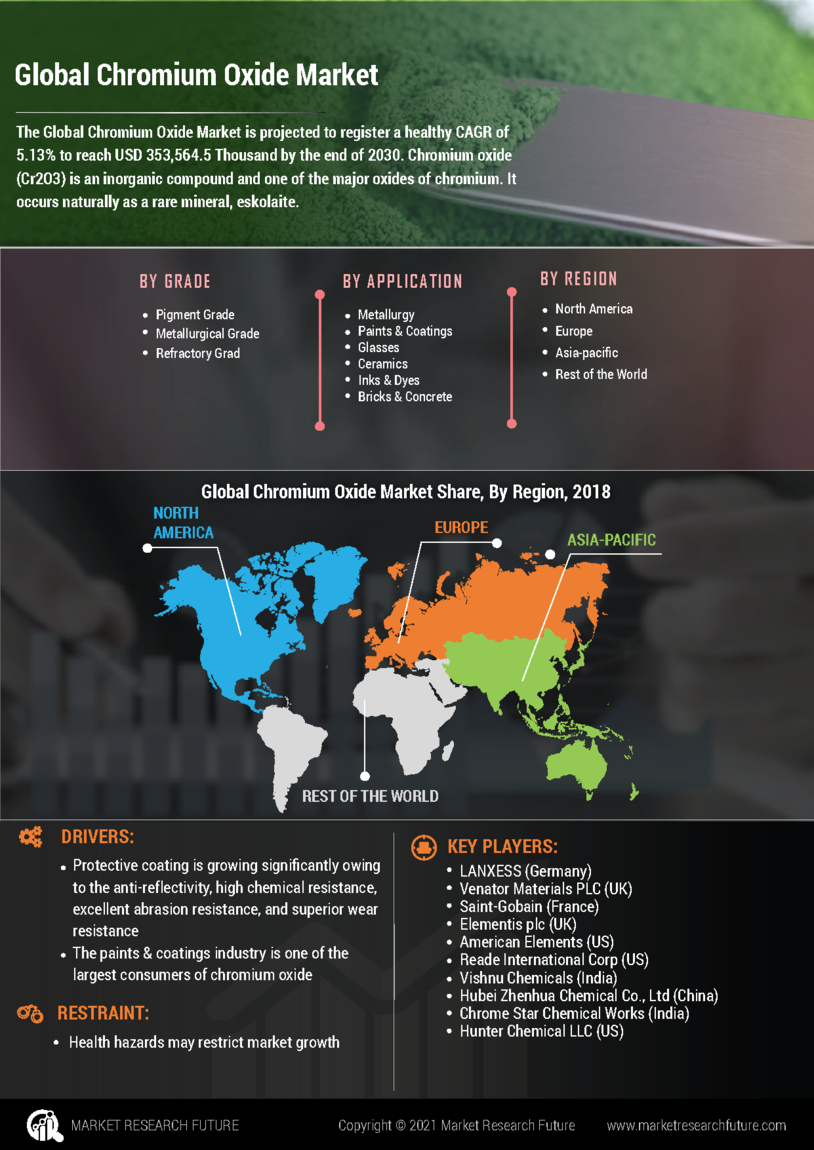 Global Chromium Oxide Market

The Global Chromium Oxide Market is projected to register a healthy CAGR of 5.13% to reach USD 353,564.5 Thousand by the end of 2030. Chromium oxide (Cr2O3) is an inorganic compound and one of the major oxides of chromium. It occurs naturally as a rare mineral, eskolaite.

BY GRADE
- Pigment Grade
- Metallurgical Grade
- Refractory Grad

BY APPLICATION
- Metallurgy
- Paints & Coatings
- Glasses
- Ceramics
- Inks & Dyes
- Bricks & Concrete

BY REGION
- North America
- Europe
- Asia-pacific
- Rest of the World

Global Chromium Oxide Market Share, By Region, 2018

NORTH AMERICA

EUROPE

ASIA-PACIFIC

REST OF THE WORLD

DRIVERS:
- Protective coating is growing significantly owing to the anti-reflectivity, high chemical resistance, excellent abrasion resistance, and superior wear resistance
- The paints & coatings industry is one of the largest consumers of chromium oxide

RESTRAINT:
- Health hazards may restrict market growth

KEY PLAYERS:
- LANXESS (Germany)
- Venator Materials PLC (UK)
- Saint-Gobain (France)
- Elementis plc (UK)
- American Elements (US)
- Reade International Corp (US)
- Vishnu Chemicals (India)
- Hubei Zhenhua Chemical Co., Ltd (China)
- Chrome Star Chemical Works (India)
- Hunter Chemical LLC (US)

MARKET RESEARCH FUTURE

Copyright © 2021 Market Research Future

www.marketresearchfuture.com