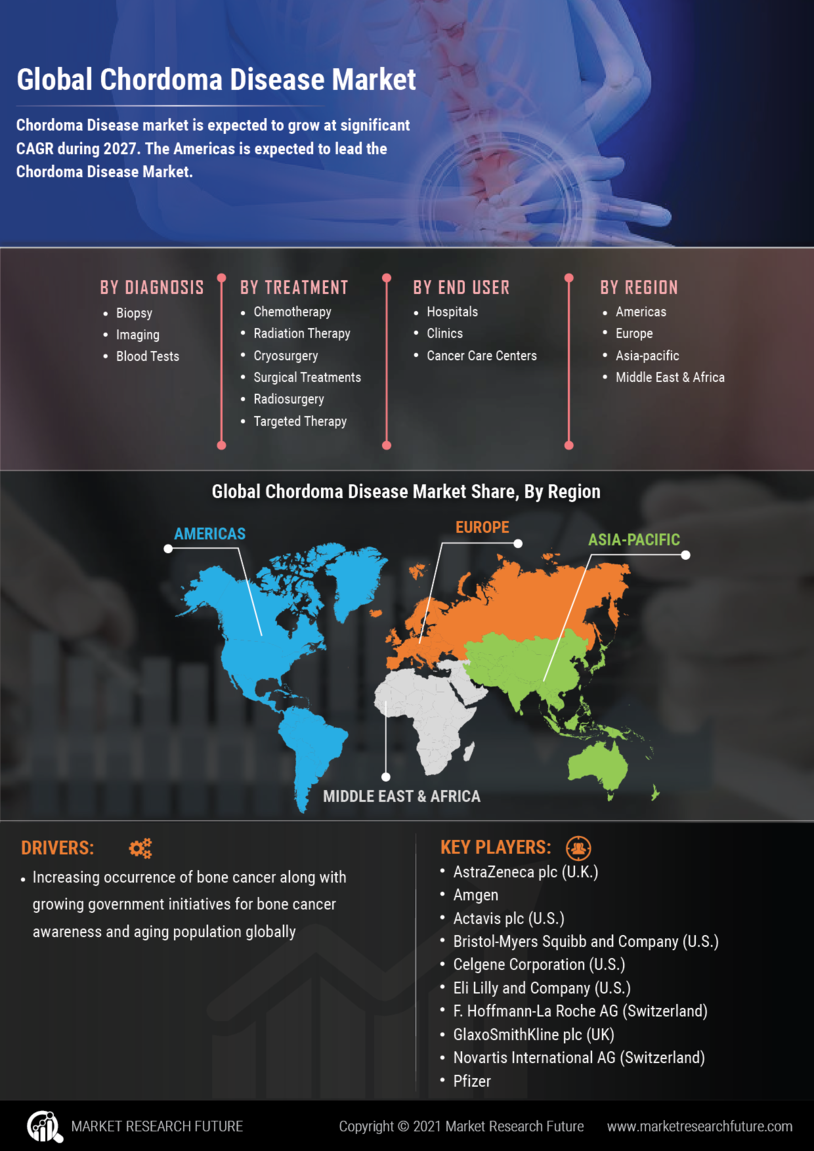 Global Chordoma Disease Market

Chordoma Disease market is expected to grow at significant CAGR during 2027. The Americas is expected to lead the Chordoma Disease Market.

BY DIAGNOSIS
- Biopsy
- Imaging
- Blood Tests

BY TREATMENT
- Chemotherapy
- Radiation Therapy
- Cryosurgery
- Surgical Treatments
- Radiosurgery
- Targeted Therapy

BY END USER
- Hospitals
- Clinics
- Cancer Care Centers

BY REGION
- Americas
- Europe
- Asia-pacific
- Middle East & Africa

Global Chordoma Disease Market Share, By Region

AMERICAS
EUROPE
ASIA-PACIFIC
MIDDLE EAST & AFRICA

DRIVERS:
- Increasing occurrence of bone cancer along with growing government initiatives for bone cancer awareness and aging population globally

KEY PLAYERS:
- AstraZeneca plc (U.K.)
- Amgen
- Actavis plc (U.S.)
- Bristol-Myers Squibb and Company (U.S.)
- Celgene Corporation (U.S.)
- Eli Lilly and Company (U.S.)
- F. Hoffmann-La Roche AG (Switzerland)
- GlaxoSmithKline plc (UK)
- Novartis International AG (Switzerland)
- Pfizer

MARKET RESEARCH FUTURE
Copyright © 2021 Market Research Future
www.marketresearchfuture.com