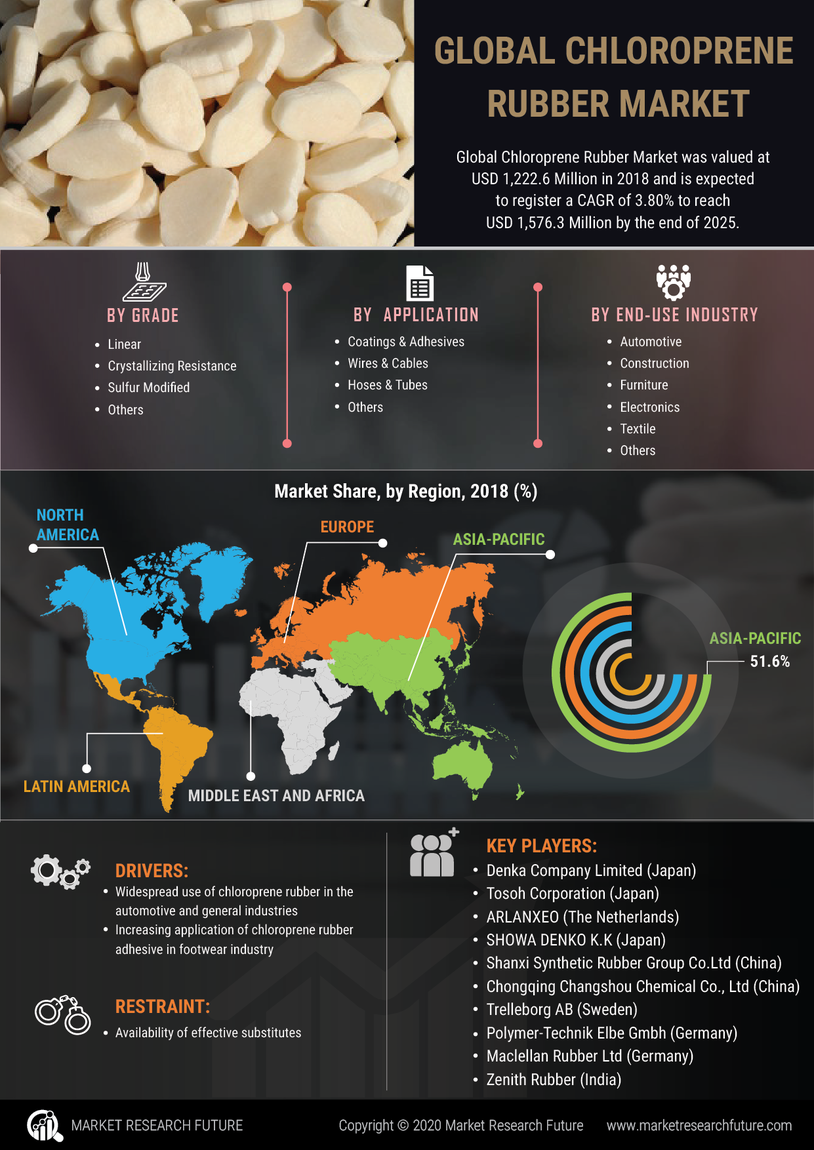 GLOBAL CHLOROPRENE RUBBER MARKET

Global Chloroprene Rubber Market was valued at USD 1,222.6 Million in 2018 and is expected to register a CAGR of 3.80% to reach USD 1,576.3 Million by the end of 2025.

BY GRADE
- Linear
- Crystallizing Resistance
- Sulfur Modified
- Others

BY APPLICATION
- Coatings & Adhesives
- Wires & Cables
- Hoses & Tubes
- Others

BY END-USE INDUSTRY
- Automotive
- Construction
- Furniture
- Electronics
- Textile
- Others

Market Share, by Region, 2018 (%)

NORTH AMERICA
EUROPE
ASIA-PACIFIC
LATIN AMERICA
MIDDLE EAST AND AFRICA

ASIA-PACIFIC
51.6%

DRIVERS:
- Widespread use of chloroprene rubber in the automotive and general industries
- Increasing application of chloroprene rubber adhesive in footwear industry

RESTRAINT:
- Availability of effective substitutes

KEY PLAYERS:
- Denka Company Limited (Japan)
- Tosoh Corporation (Japan)
- ARLANXEO (The Netherlands)
- SHOWA DENKO K.K (Japan)
- Shanxi Synthetic Rubber Group Co.Ltd (China)
- Chongqing Changshou Chemical Co., Ltd (China)
- Trelleborg AB (Sweden)
- Polymer-Technik Elbe Gmbh (Germany)
- Maclellan Rubber Ltd (Germany)
- Zenith Rubber (India)

MARKET RESEARCH FUTURE
Copyright © 2020 Market Research Future
www.marketresearchfuture.com