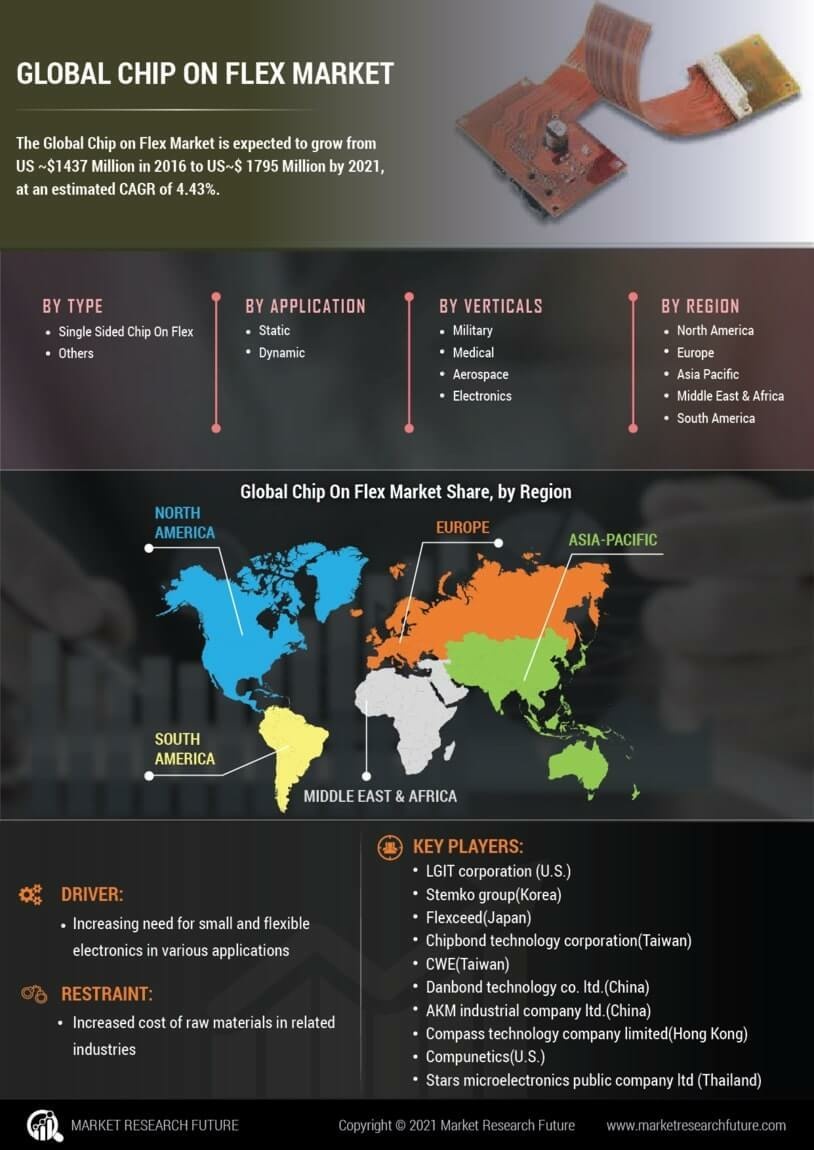 GLOBAL CHIP ON FLEX MARKET

The Global Chip on Flex Market is expected to grow from US ~$1437 Million in 2016 to US~$ 1795 Million by 2021, at an estimated CAGR of 4.43%.

BY TYPE
• Single Sided Chip On Flex
• Others

BY APPLICATION
• Static
• Dynamic

BY VERTICALS
• Military
• Medical
• Aerospace
• Electronics

BY REGION
• North America
• Europe
• Asia Pacific
• Middle East & Africa
• South America

Global Chip On Flex Market Share, by Region

NORTH AMERICA
EUROPE
ASIA-PACIFIC
SOUTH AMERICA
MIDDLE EAST & AFRICA

DRIVER:
• Increasing need for small and flexible electronics in various applications

RESTRAINT:
• Increased cost of raw materials in related industries

KEY PLAYERS:
• LGIT corporation (U.S.)
• Stemko group(Korea)
• Flexceed(Japan)
• Chipbond technology corporation(Taiwan)
• CWE(Taiwan)
• Danbond technology co. ltd.(China)
• AKM industrial company ltd.(China)
• Compass technology company limited(Hong Kong)
• Compunetics(U.S.)
• Stars microelectronics public company ltd (Thailand)

MARKET RESEARCH FUTURE
Copyright © 2021 Market Research Future
www.marketresearchfuture.com