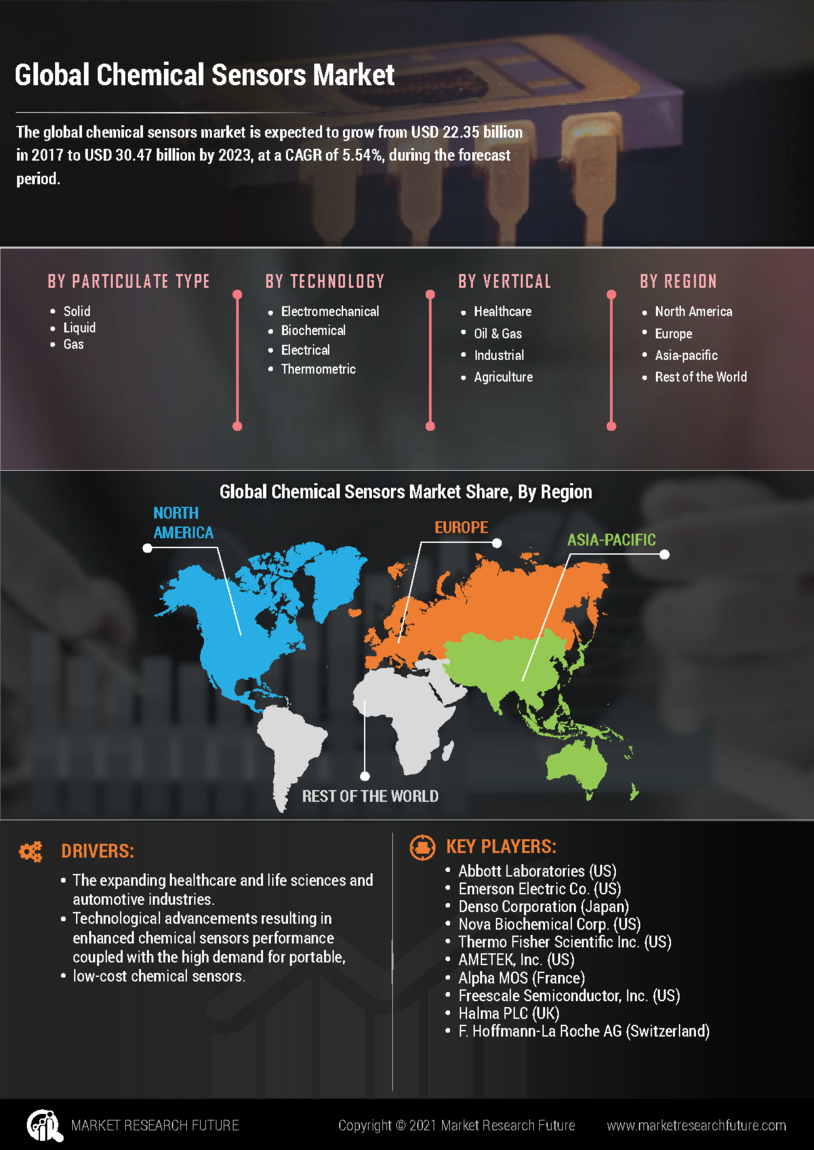 Global Chemical Sensors Market

The global chemical sensors market is expected to grow from USD 22.35 billion in 2017 to USD 30.47 billion by 2023, at a CAGR of 5.54%, during the forecast period.

BY PARTICULATE TYPE
- Solid
- Liquid
- Gas

BY TECHNOLOGY
- Electromechanical
- Biochemical
- Electrical
- Thermometric

BY VERTICAL
- Healthcare
- Oil & Gas
- Industrial
- Agriculture

BY REGION
- North America
- Europe
- Asia-pacific
- Rest of the World

Global Chemical Sensors Market Share, By Region

NORTH AMERICA

EUROPE

ASIA-PACIFIC

REST OF THE WORLD

DRIVERS:
- The expanding healthcare and life sciences and automotive industries.
- Technological advancements resulting in enhanced chemical sensors performance coupled with the high demand for portable,
- low-cost chemical sensors.

KEY PLAYERS:
- Abbott Laboratories (US)
- Emerson Electric Co. (US)
- Denso Corporation (Japan)
- Nova Biochemical Corp. (US)
- Thermo Fisher Scientific Inc. (US)
- AMETEK, Inc. (US)
- Alpha MOS (France)
- Freescale Semiconductor, Inc. (US)
- Halma PLC (UK)
- F. Hoffmann-La Roche AG (Switzerland)

MARKET RESEARCH FUTURE

Copyright © 2021 Market Research Future

www.marketresearchfuture.com