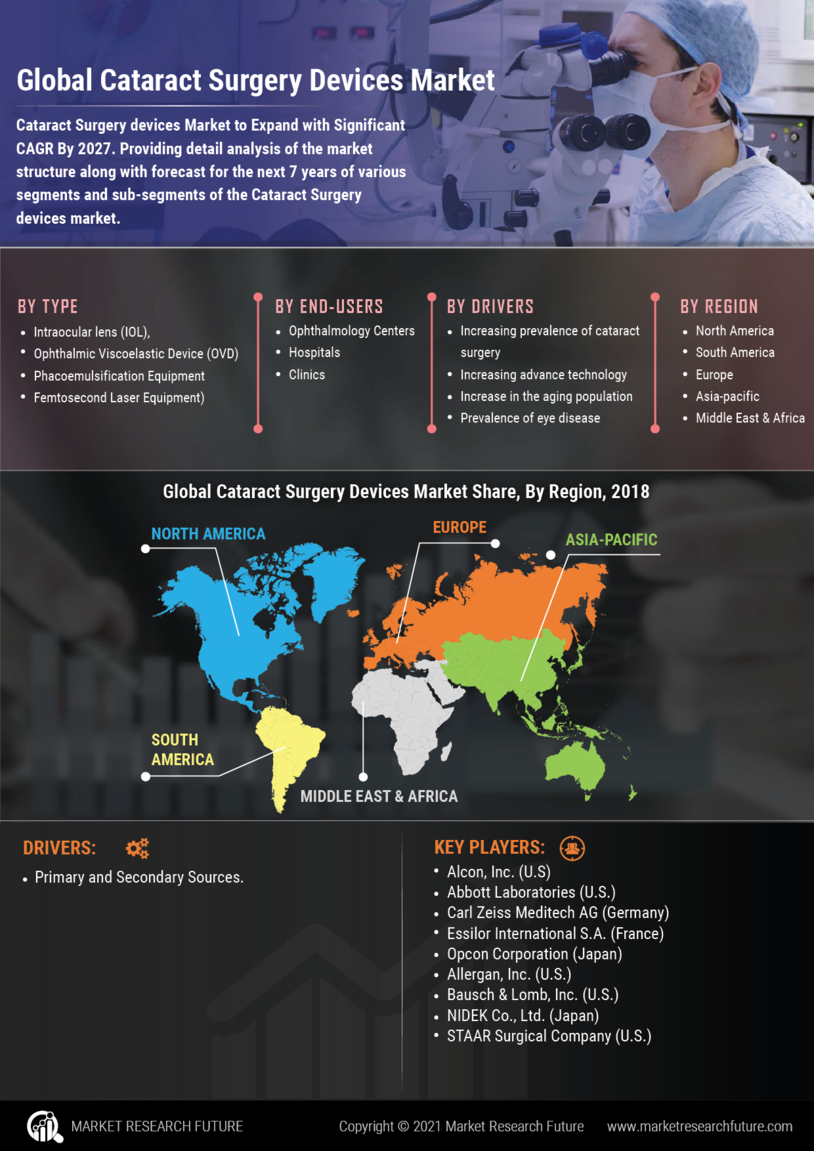 Global Cataract Surgery Devices Market

Cataract Surgery devices Market to Expand with Significant CAGR By 2027. Providing detail analysis of the market structure along with forecast for the next 7 years of various segments and sub-segments of the Cataract Surgery devices market.

BY TYPE
- Intraocular lens (IOL),
- Ophthalmic Viscoelastic Device (OVD)
- Phacoemulsification Equipment
- Femtosecond Laser Equipment)

BY END-USERS
- Ophthalmology Centers
- Hospitals
- Clinics

BY DRIVERS
- Increasing prevalence of cataract surgery
- Increasing advance technology
- Increase in the aging population
- Prevalence of eye disease

BY REGION
- North America
- South America
- Europe
- Asia-pacific
- Middle East & Africa

Global Cataract Surgery Devices Market Share, By Region, 2018

NORTH AMERICA
EUROPE
ASIA-PACIFIC
SOUTH AMERICA
MIDDLE EAST & AFRICA

DRIVERS:
- Primary and Secondary Sources.

KEY PLAYERS:
- Alcon, Inc. (U.S)
- Abbott Laboratories (U.S.)
- Carl Zeiss Meditech AG (Germany)
- Essilor International S.A. (France)
- Opcon Corporation (Japan)
- Allergan, Inc. (U.S.)
- Bausch & Lomb, Inc. (U.S.)
- NIDEK Co., Ltd. (Japan)
- STAAR Surgical Company (U.S.)

MARKET RESEARCH FUTURE
Copyright © 2021 Market Research Future
www.marketresearchfuture.com