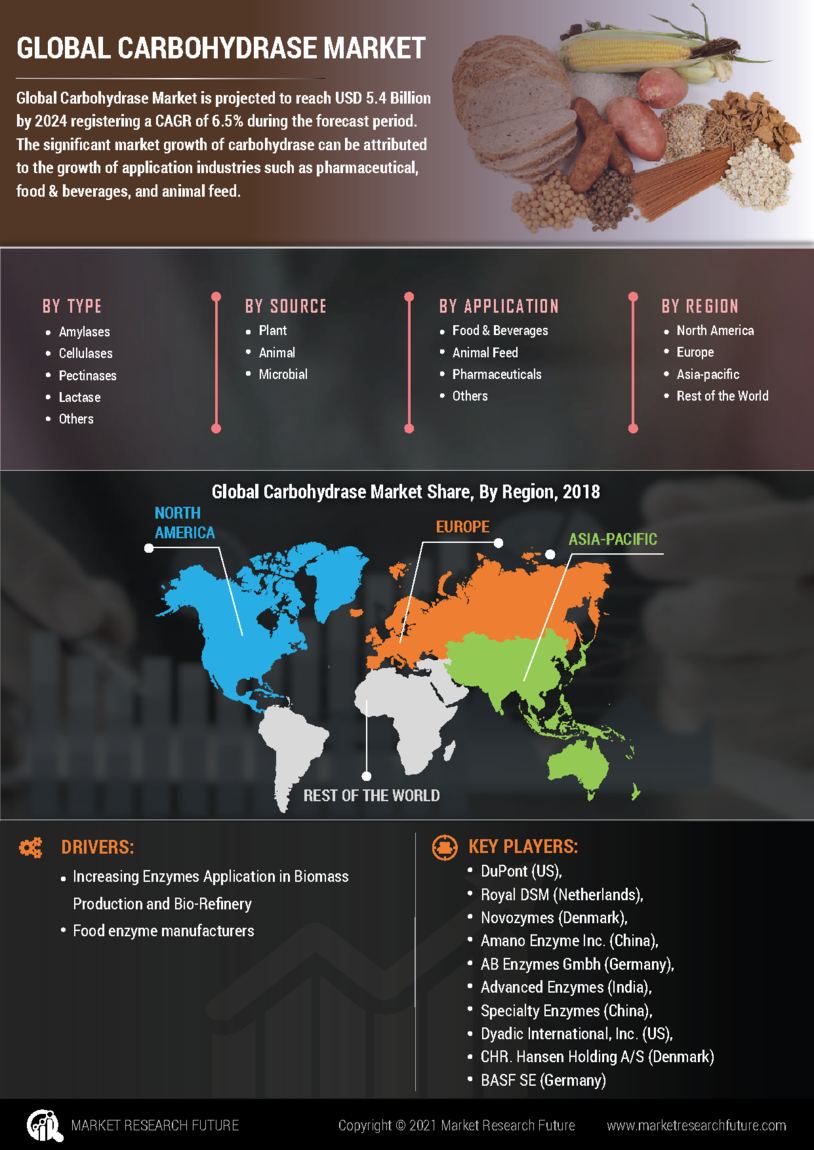 GLOBAL CARBOHYDRASE MARKET

Global Carbohydrase Market is projected to reach USD 5.4 Billion by 2024 registering a CAGR of 6.5% during the forecast period. The significant market growth of carbohydrase can be attributed to the growth of application industries such as pharmaceutical, food & beverages, and animal feed.

BY TYPE
- Amylases
- Cellulases
- Pectinases
- Lactase
- Others

BY SOURCE
- Plant
- Animal
- Microbial

BY APPLICATION
- Food & Beverages
- Animal Feed
- Pharmaceuticals
- Others

BY REGION
- North America
- Europe
- Asia-pacific
- Rest of the World

Global Carbohydrase Market Share, By Region, 2018

NORTH AMERICA

EUROPE

ASIA-PACIFIC

REST OF THE WORLD

DRIVERS:
- Increasing Enzymes Application in Biomass Production and Bio-Refinery
- Food enzyme manufacturers

KEY PLAYERS:
- DuPont (US),
- Royal DSM (Netherlands),
- Novozymes (Denmark),
- Amano Enzyme Inc. (China),
- AB Enzymes Gmbh (Germany),
- Advanced Enzymes (India),
- Specialty Enzymes (China),
- Dyadic International, Inc. (US),
- CHR. Hansen Holding A/S (Denmark)
- BASF SE (Germany)

MARKET RESEARCH FUTURE

Copyright © 2021 Market Research Future

www.marketresearchfuture.com