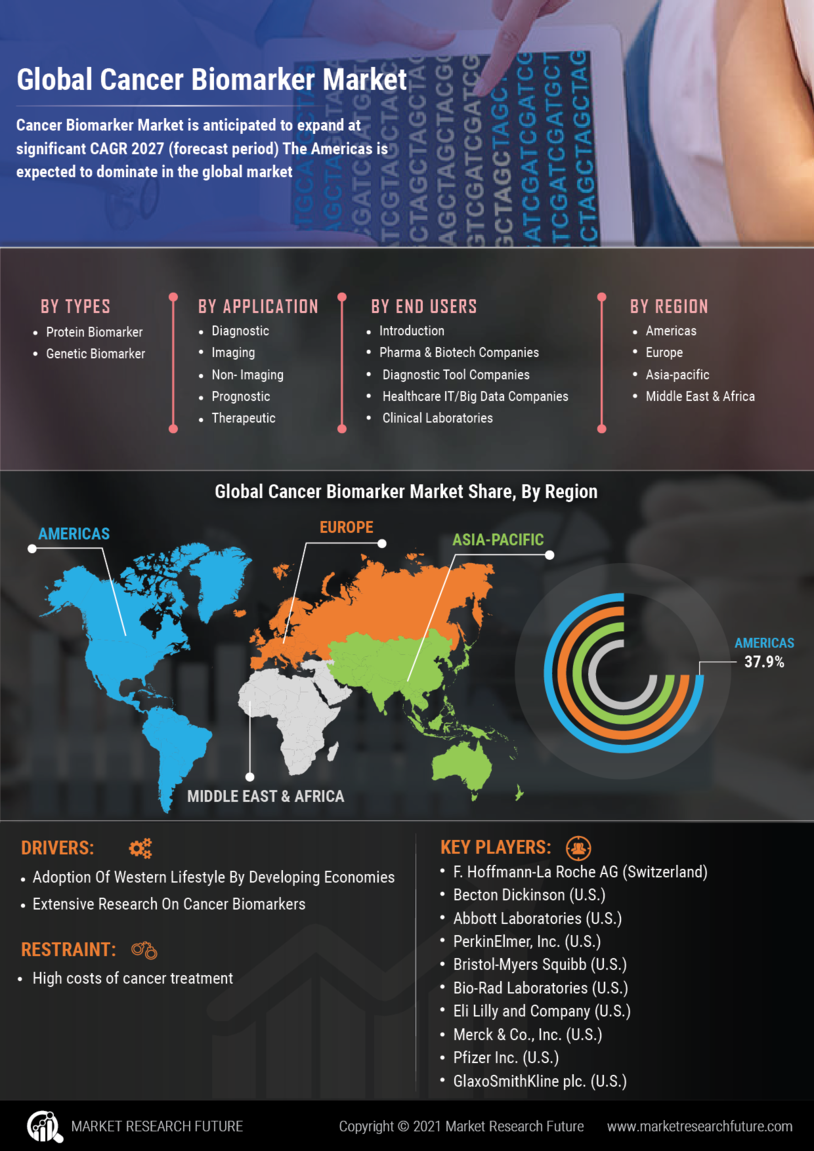 Global Cancer Biomarker Market

Cancer Biomarker Market is anticipated to expand at significant CAGR 2027 (forecast period) The Americas is expected to dominate in the global market

BY TYPES
- Protein Biomarker
- Genetic Biomarker

BY APPLICATION
- Diagnostic
- Imaging
- Non- Imaging
- Prognostic
- Therapeutic

BY END USERS
- Introduction
- Pharma & Biotech Companies
- Diagnostic Tool Companies
- Healthcare IT/Big Data Companies
- Clinical Laboratories

BY REGION
- Americas
- Europe
- Asia-pacific
- Middle East & Africa

Global Cancer Biomarker Market Share, By Region

AMERICAS
EUROPE
ASIA-PACIFIC
MIDDLE EAST & AFRICA

AMERICAS
37.9%

DRIVERS:
- Adoption Of Western Lifestyle By Developing Economies
- Extensive Research On Cancer Biomarkers

RESTRAINT:
- High costs of cancer treatment

KEY PLAYERS:
- F. Hoffmann-La Roche AG (Switzerland)
- Becton Dickinson (U.S.)
- Abbott Laboratories (U.S.)
- PerkinElmer, Inc. (U.S.)
- Bristol-Myers Squibb (U.S.)
- Bio-Rad Laboratories (U.S.)
- Eli Lilly and Company (U.S.)
- Merck & Co., Inc. (U.S.)
- Pfizer Inc. (U.S.)
- GlaxoSmithKline plc. (U.S.)

MARKET RESEARCH FUTURE
Copyright © 2021 Market Research Future
www.marketresearchfuture.com